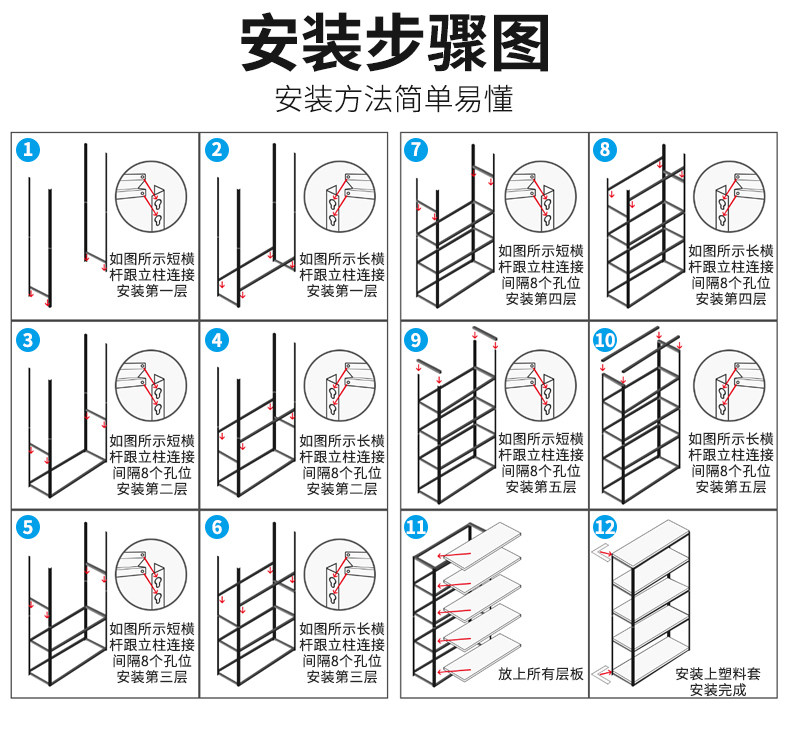 安装步骤图

安装方法简单易懂

1
如图所示短横杆跟立柱连接安装第一层

2
如图所示长横杆跟立柱连接安装第一层

3
如图所示短横杆跟立柱连接间隔8个孔位安装第二层

4
如图所示长横杆跟立柱连接间隔8个孔位安装第二层

5
如图所示短横杆跟立柱连接间隔8个孔位安装第三层

6
如图所示长横杆跟立柱连接间隔8个孔位安装第三层

7
如图所示短横杆跟立柱连接间隔8个孔位安装第四层

8
如图所示长横杆跟立柱连接间隔8个孔位安装第四层

9
如图所示短横杆跟立柱连接间隔8个孔位安装第五层

10
如图所示长横杆跟立柱连接间隔8个孔位安装第五层

11
放上所有层板

12
安装上塑料套安装完成