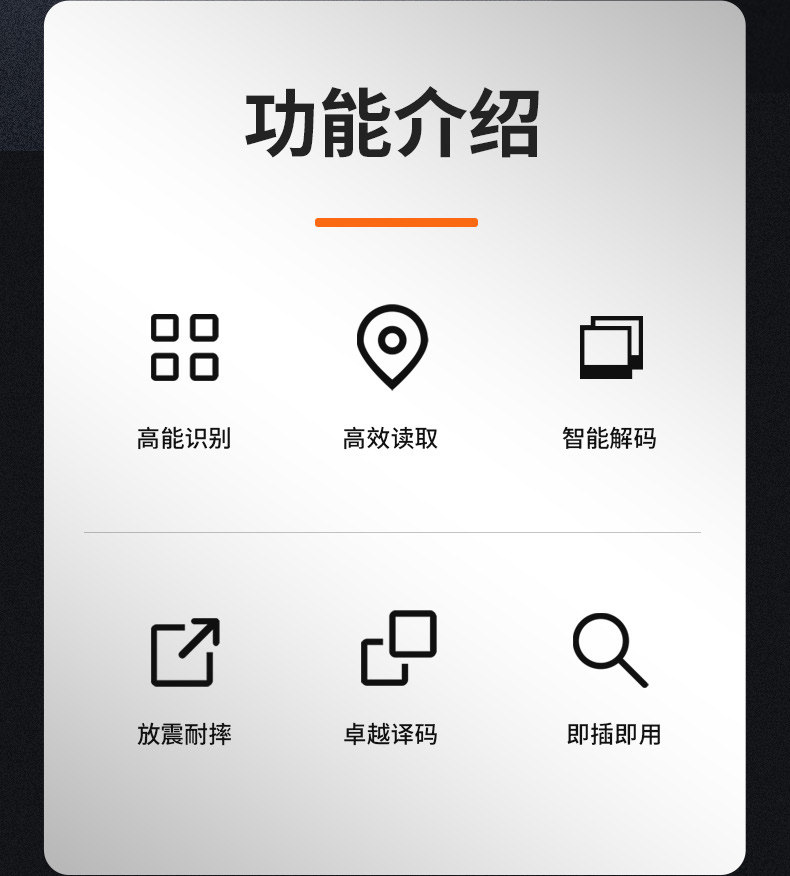 功能介绍

高能识别

高效读取

智能解码

放震耐摔

卓越译码

即插即用