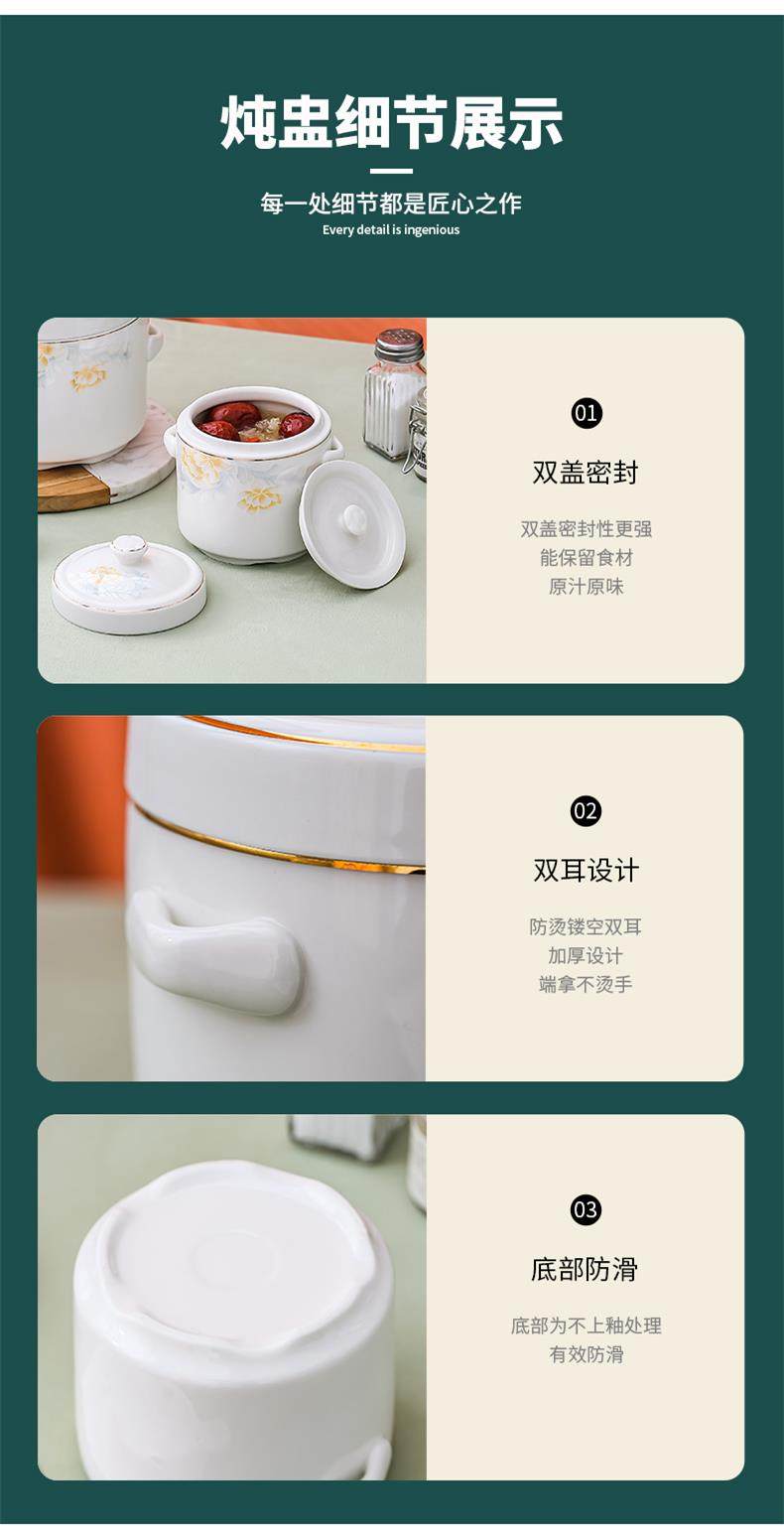 炖盅细节展示

每一处细节都是匠心之作
Every detail is ingenious

01
双盖密封
双盖密封性更强
能保留食材
原汁原味

02
双耳设计
防烫镂空双耳
加厚设计
端拿不烫手

03
底部防滑
底部为不上釉处理
有效防滑