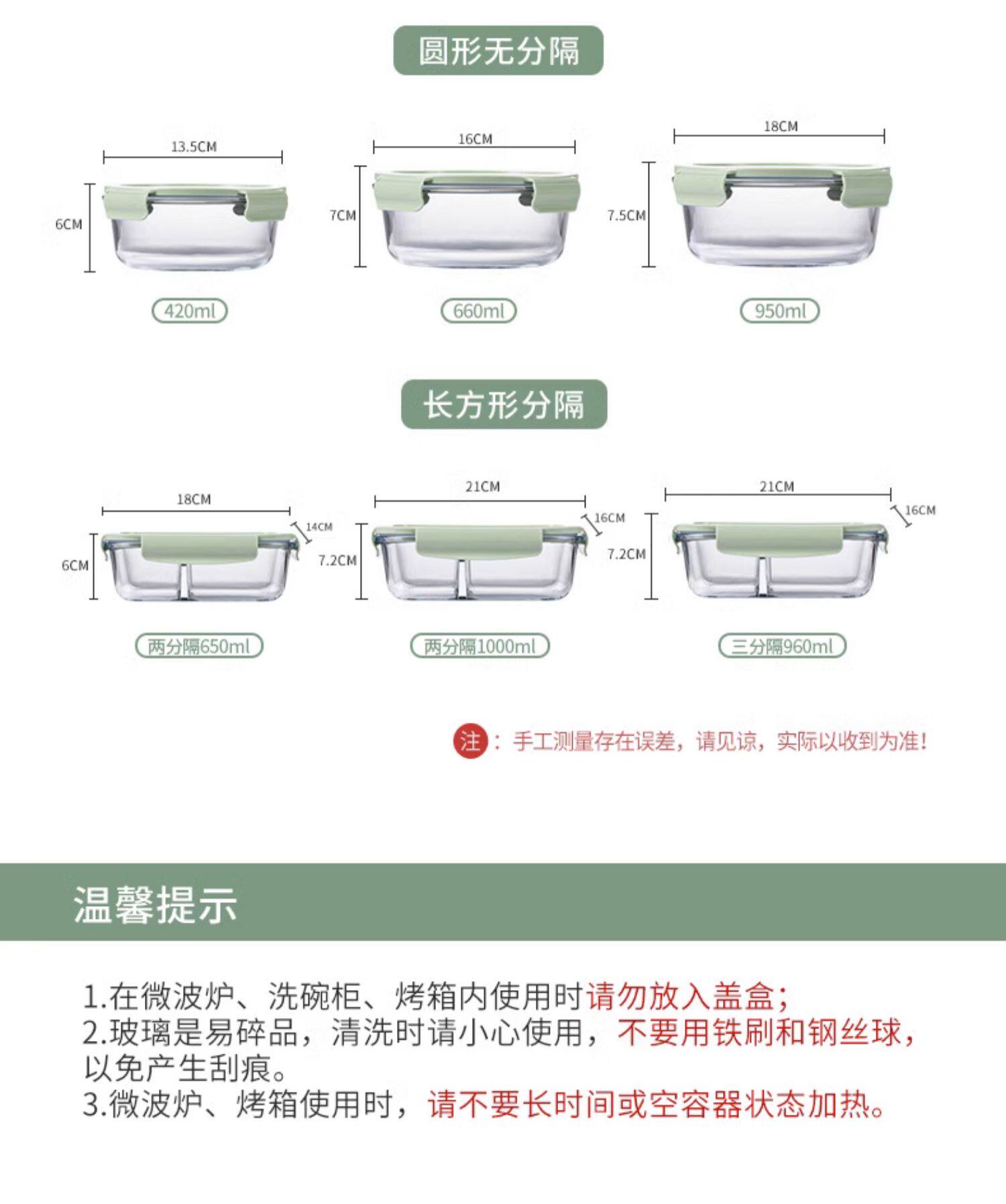 圆形无分隔

13.5CM
6CM
420ml

16CM
7CM
660ml

18CM
7.5CM
950ml

长方形分隔

18CM
14CM
6CM
两分隔650ml

21CM
16CM
7.2CM
两分隔1000ml

21CM
16CM
7.2CM
三分隔960ml

注：手工测量存在误差，请见谅，实际以收到为准!

温馨提示

1.在微波炉、洗碗柜、烤箱内使用时请勿放入盖盒;
2.玻璃是易碎品，清洗时请小心使用，不要用铁刷和钢丝球，以免产生刮痕。
3.微波炉、烤箱使用时，请不要长时间或空容器状态加热。