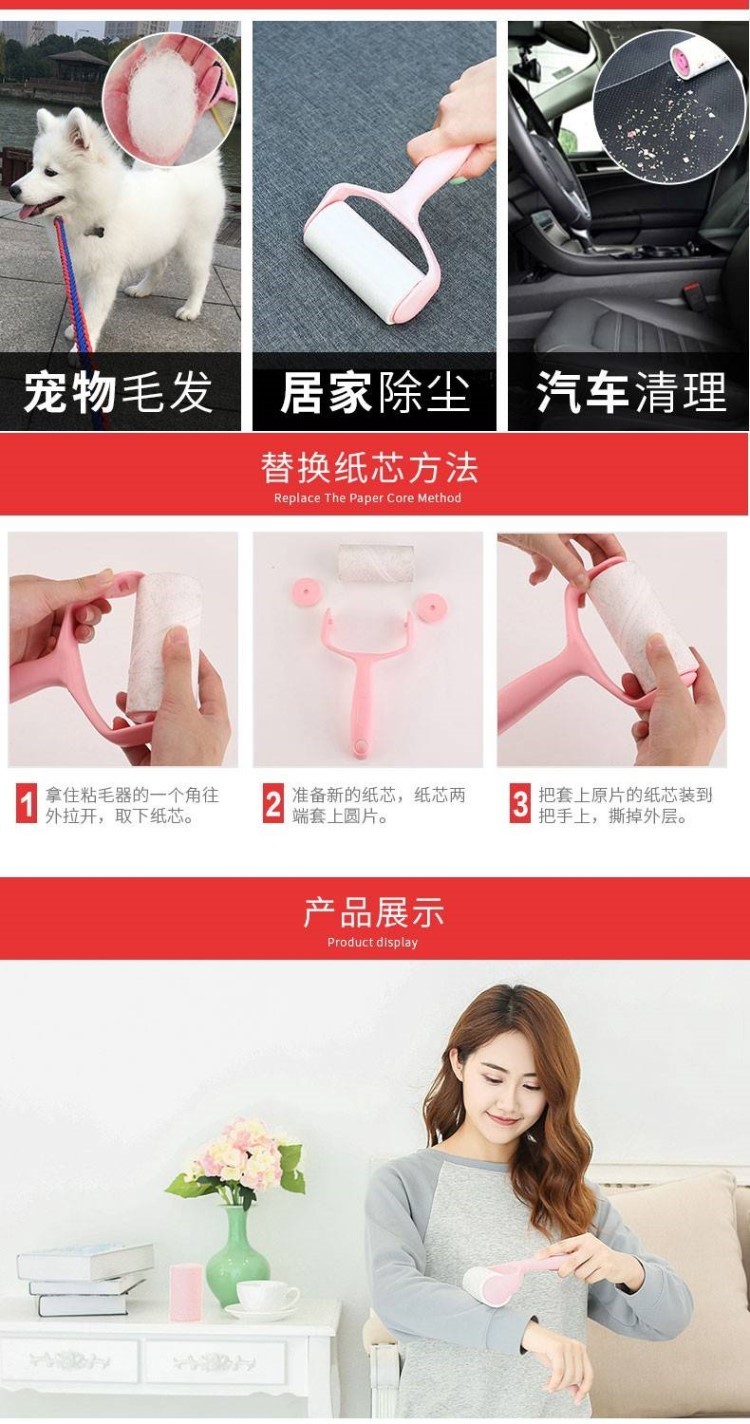 宠物毛发

居家除尘

汽车清理

替换纸芯方法
Replace The Paper Core Method

1 拿住粘毛器的一个角往外拉开，取下纸芯。

2 准备新的纸芯，纸芯两端套上圆片。

3 把套上原片的纸芯装到把手上，撕掉外层。

产品展示
Product display