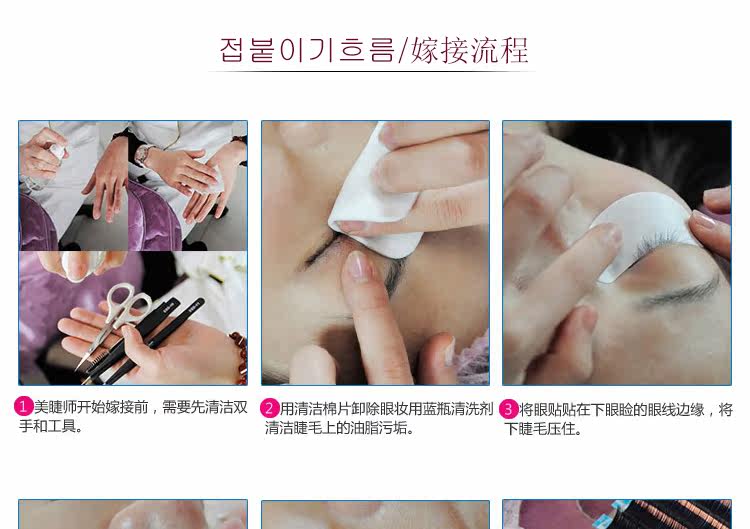 접붙이기흐름/嫁接流程

1 美睫师开始嫁接前，需要先清洁双手和工具。

2 用清洁棉片卸除眼妆用蓝瓶清洗剂清洁睫毛上的油脂污垢。

3 将眼贴贴在下眼睑的眼线边缘，将下睫毛压住。