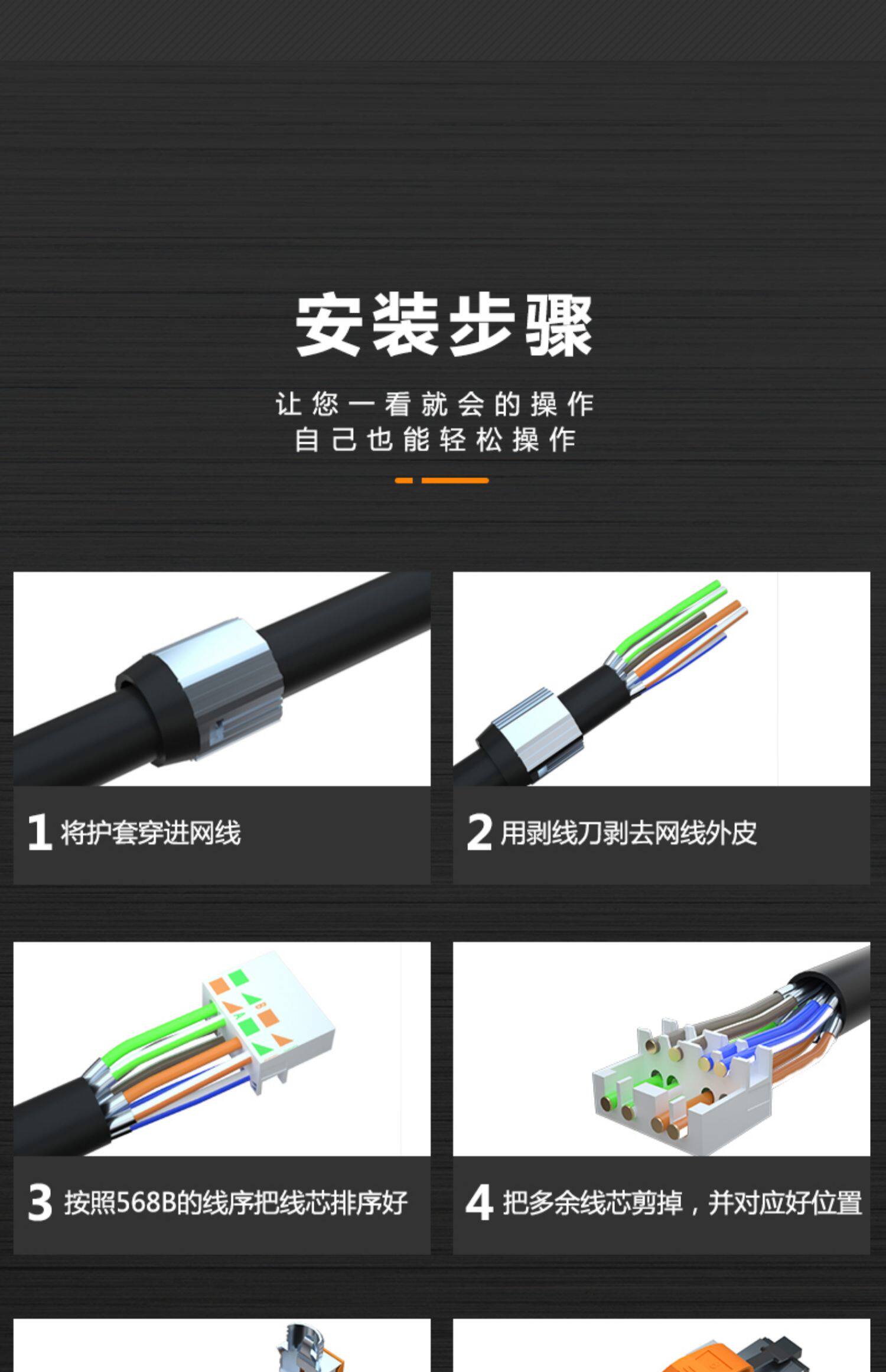 安装步骤

让您一看就会的操作
自己也能轻松操作

1 将护套穿进网线

2 用剥线刀剥去网线外皮

3 按照568B的线序把线芯排序好

4 把多余线芯剪掉，并对应好位置