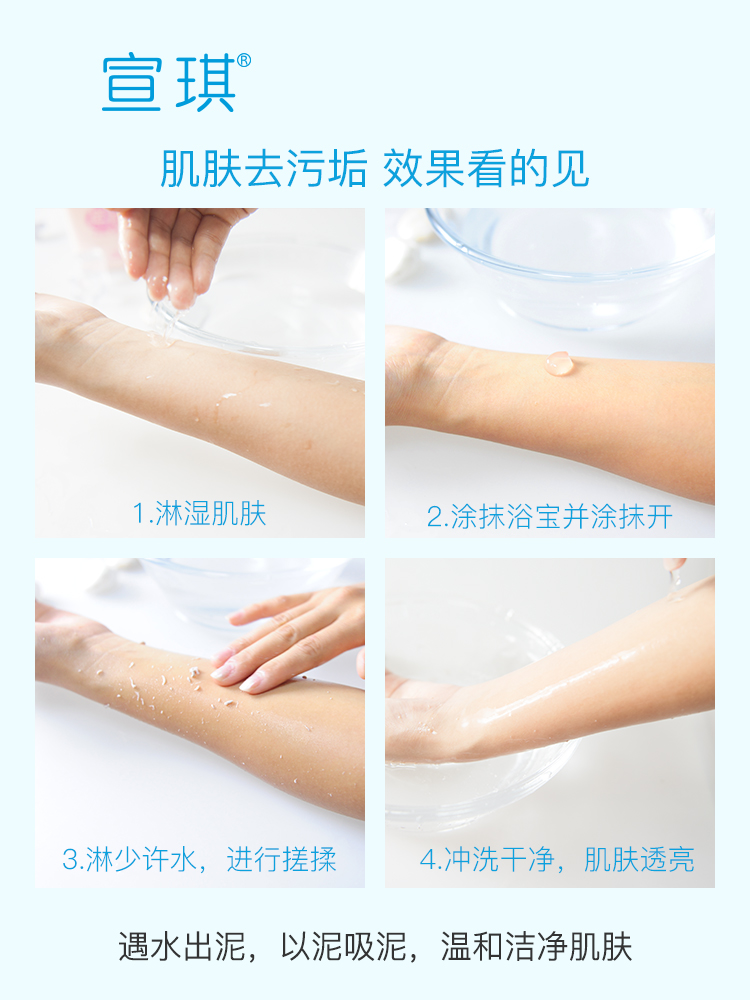 宣琪®

肌肤去污垢 效果看的见

1.淋湿肌肤

2.涂抹浴宝并涂抹开

3.淋少许水，进行搓揉

4.冲洗干净，肌肤透亮

遇水出泥，以泥吸泥，温和洁净肌肤