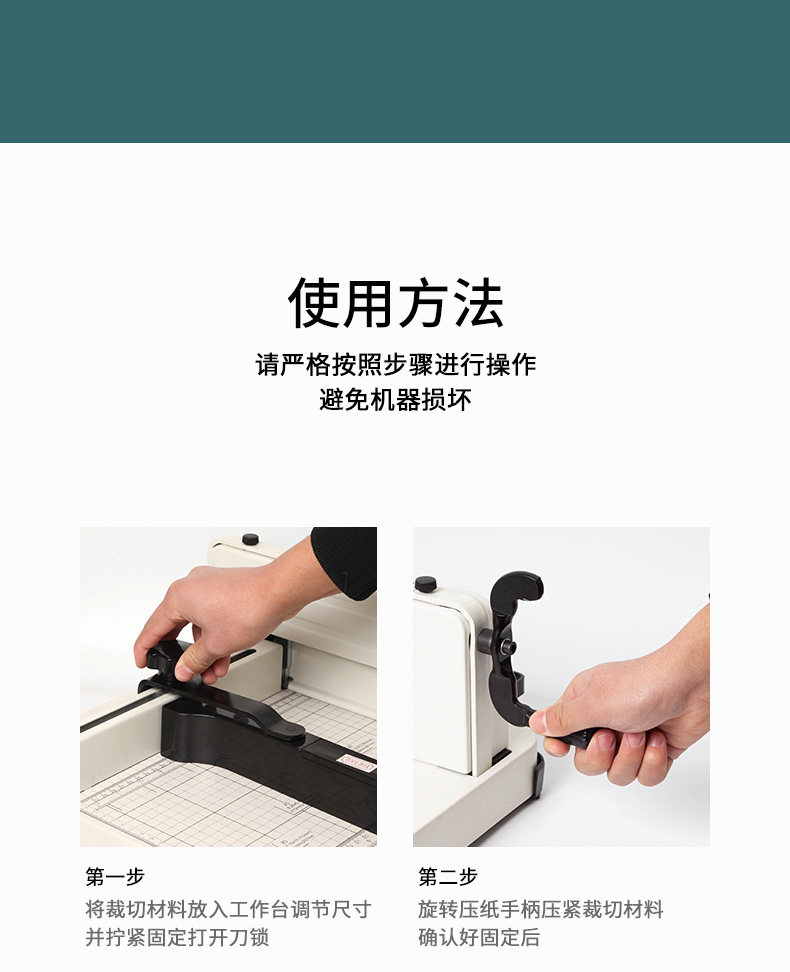 使用方法

请严格按照步骤进行操作
避免机器损坏

第一步
将裁切材料放入工作台调节尺寸并拧紧固定打开刀锁

第二步
旋转压纸手柄压紧裁切材料确认好固定后