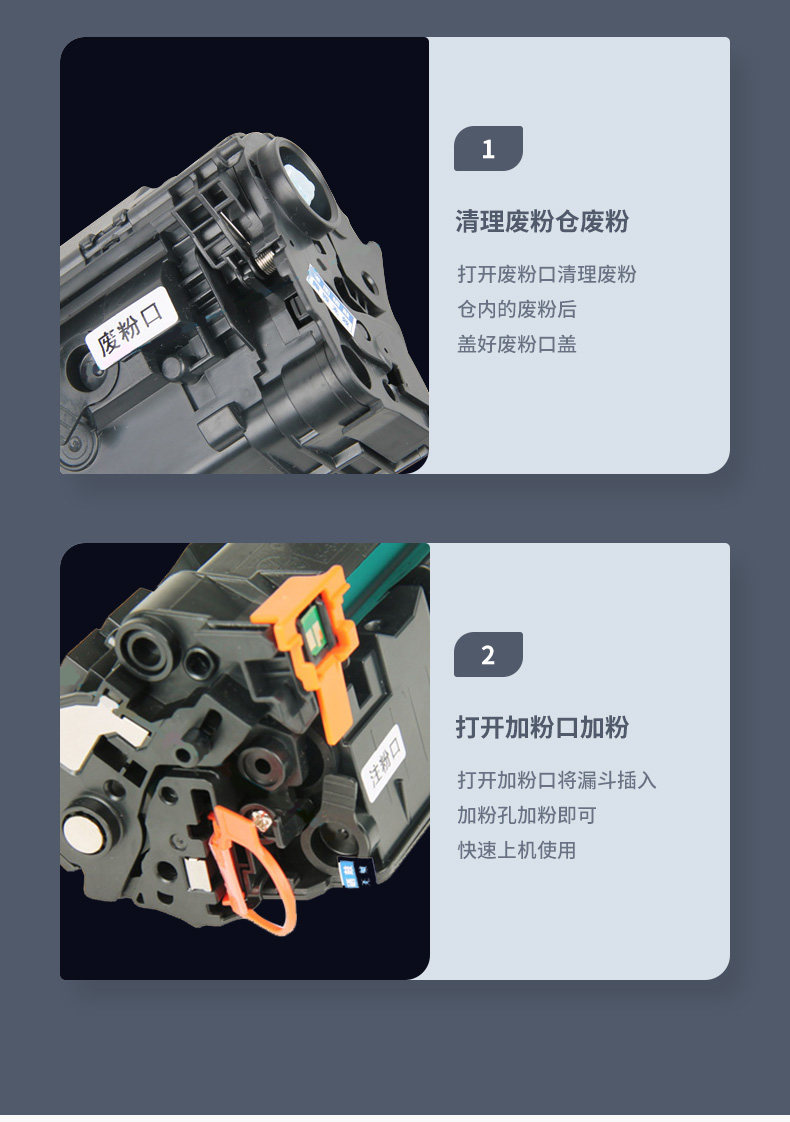 废粉口

1

清理废粉仓废粉

打开废粉口清理废粉
仓内的废粉后
盖好废粉口盖

注粉口

2

打开加粉口加粉

打开加粉口将漏斗插入
加粉孔加粉即可
快速上机使用