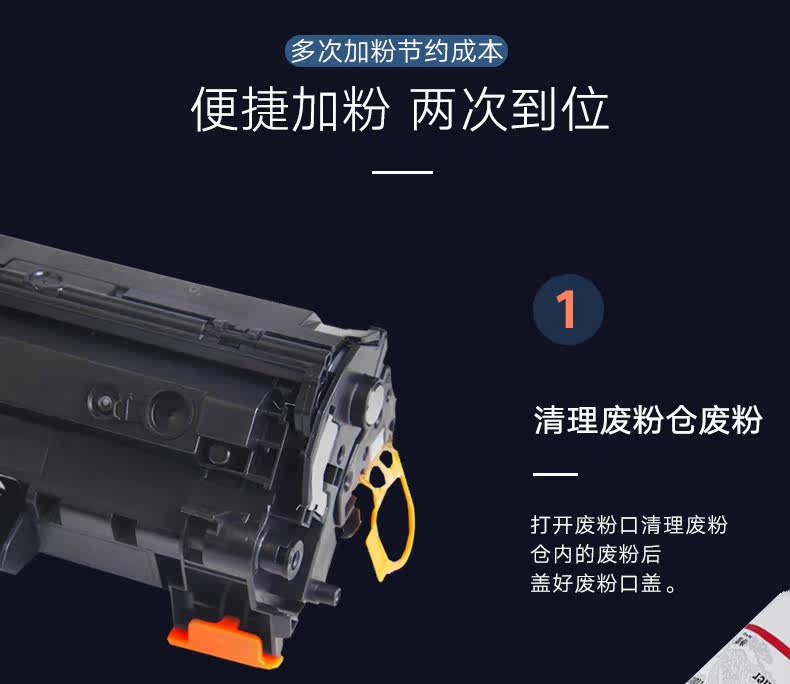 多次加粉节约成本

便捷加粉 两次到位

1

清理废粉仓废粉

打开废粉口清理废粉仓内的废粉后盖好废粉口盖。