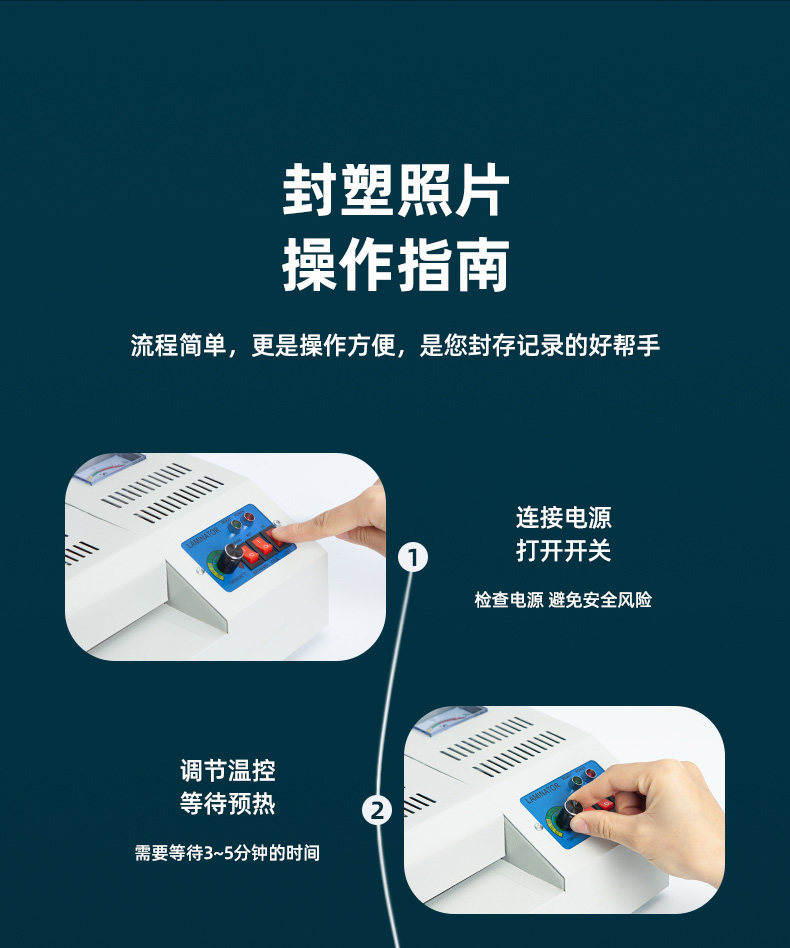 封塑照片
操作指南

流程简单，更是操作方便，是您封存记录的好帮手

LAMINATOR

1

连接电源
打开开关

检查电源 避免安全风险

调节温控
等待预热

需要等待3~5分钟的时间

2

LAMINATOR