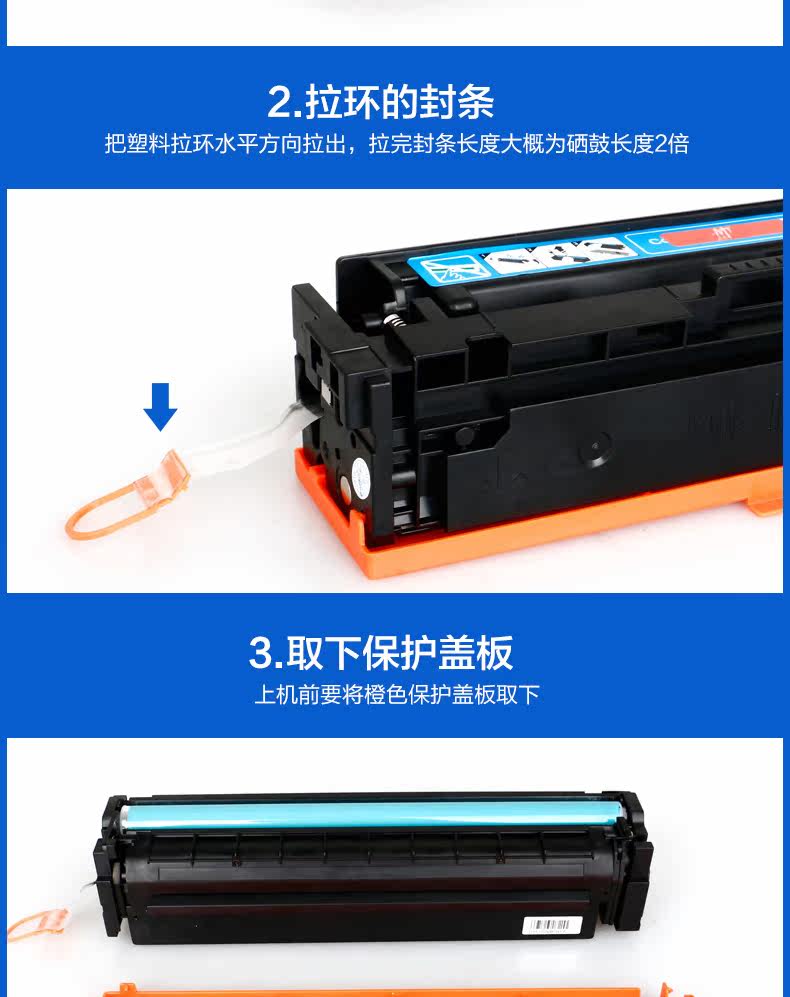 2.拉环的封条

把塑料拉环水平方向拉出，拉完封条长度大概为硒鼓长度2倍

3.取下保护盖板

上机前要将橙色保护盖板取下