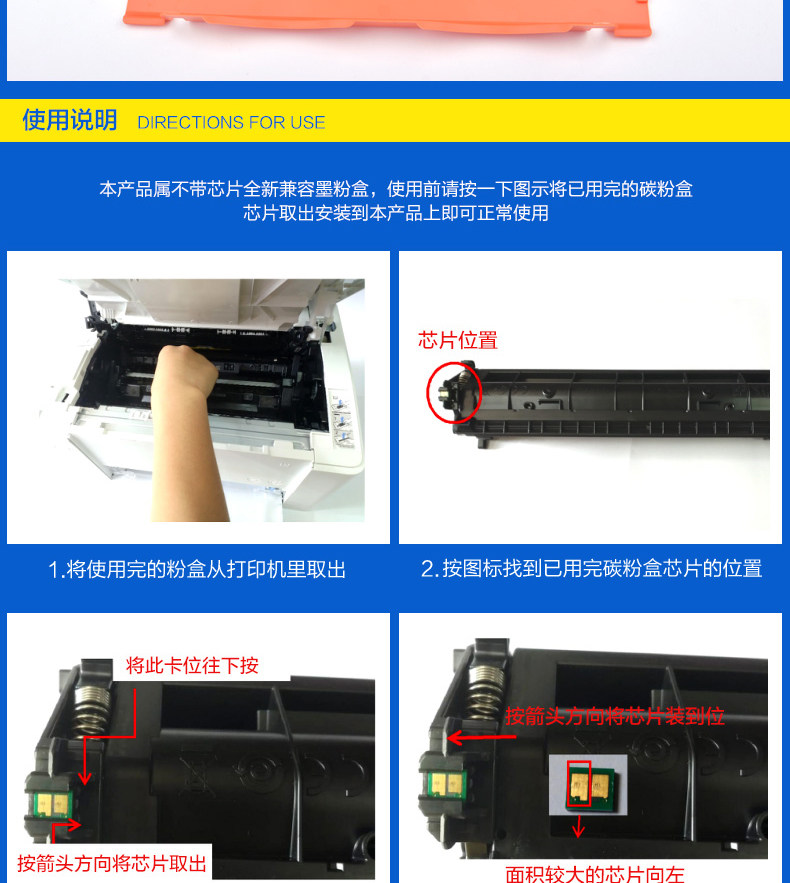 使用说明 DIRECTIONS FOR USE

本产品属不带芯片全新兼容墨粉盒，使用前请按一下图示将已用完的碳粉盒芯片取出安装到本产品上即可正常使用

芯片位置

1.将使用完的粉盒从打印机里取出

2.按图标找到已用完碳粉盒芯片的位置

将此卡位往下按

按箭头方向将芯片取出

按箭头方向将芯片装到位

面积较大的芯片向左