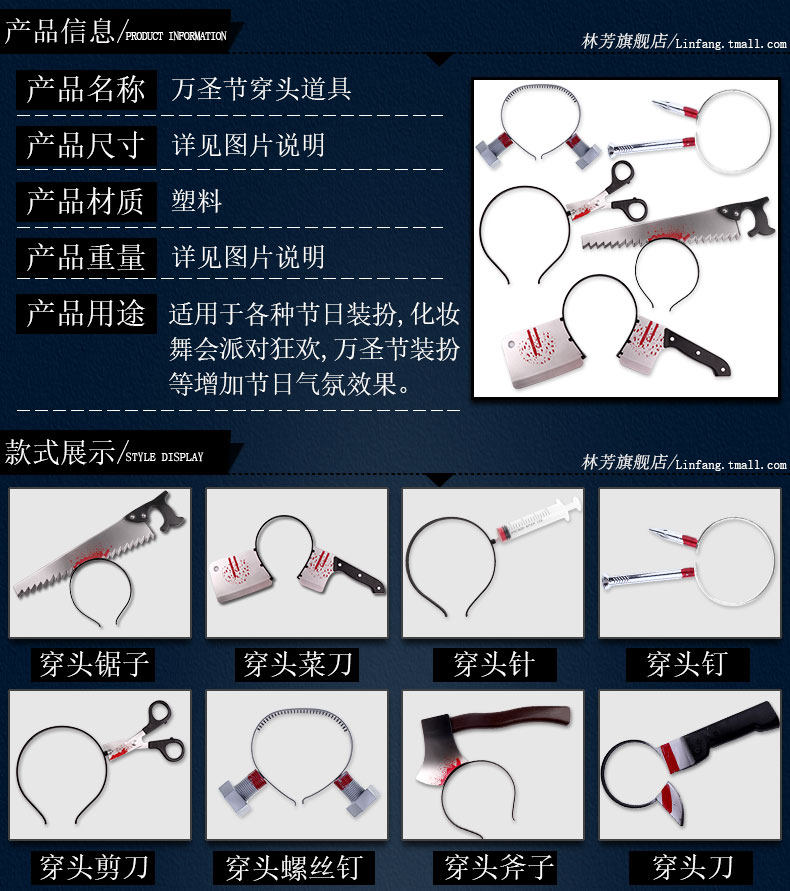 产品信息/PRODUCT INFORMATION

林芳旗舰店/Linfang.tmall.com

产品名称 万圣节穿头道具

产品尺寸 详见图片说明

产品材质 塑料

产品重量 详见图片说明

产品用途 适用于各种节日装扮,化妆舞会派对狂欢,万圣节装扮等增加节日气氛效果。

款式展示/STYLE DISPLAY

林芳旗舰店/Linfang.tmall.com

穿头锯子

穿头菜刀

穿头针

穿头钉

穿头剪刀

穿头螺丝钉

穿头斧子

穿头刀