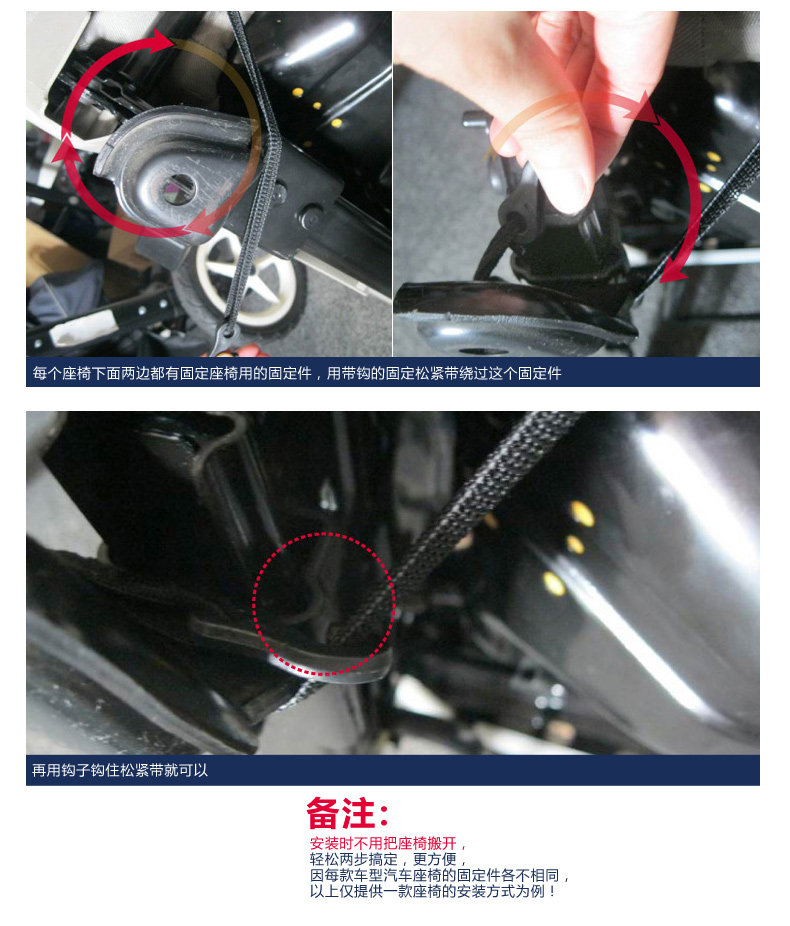 每个座椅下面两边都有固定座椅用的固定件，用带钩的固定松紧带绕过这个固定件

再用钩子钩住松紧带就可以

备注:

安装时不用把座椅搬开，
轻松两步搞定，更方便，
因每款车型汽车座椅的固定件各不相同，
以上仅提供一款座椅的安装方式为例！