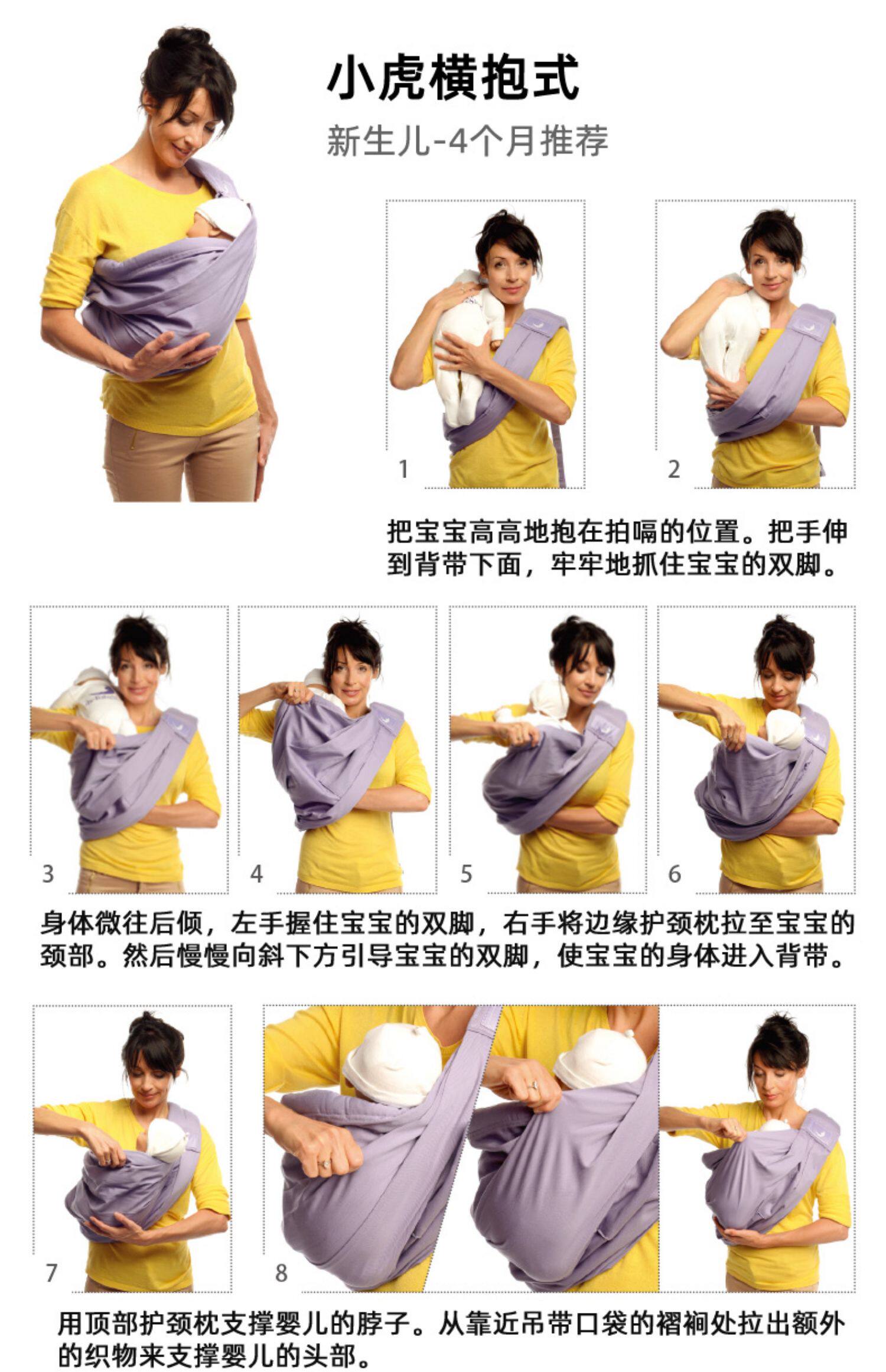 小虎横抱式

新生儿-4个月推荐

1

2

把宝宝高高地抱在拍嗝的位置。把手伸到背带下面，牢牢地抓住宝宝的双脚。

3

4

5

6

身体微往后倾，左手握住宝宝的双脚，右手将边缘护颈枕拉至宝宝的颈部。然后慢慢向斜下方引导宝宝的双脚，使宝宝的身体进入背带。

7

8

用顶部护颈枕支撑婴儿的脖子。从靠近吊带口袋的褶裥处拉出额外的织物来支撑婴儿的头部。