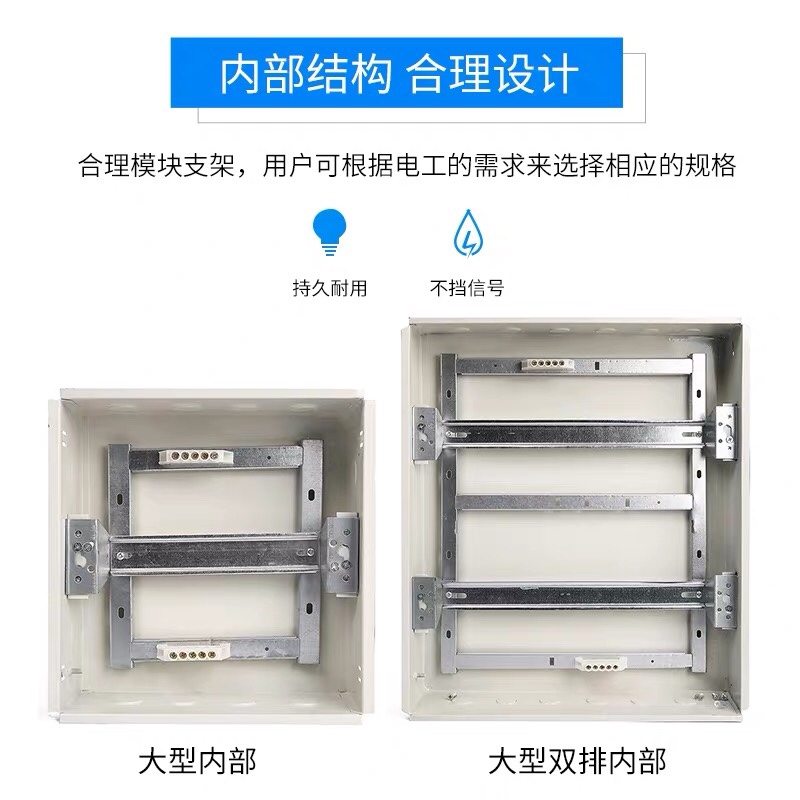 内部结构 合理设计

合理模块支架，用户可根据电工的需求来选择相应的规格

持久耐用

不挡信号

大型内部

大型双排内部