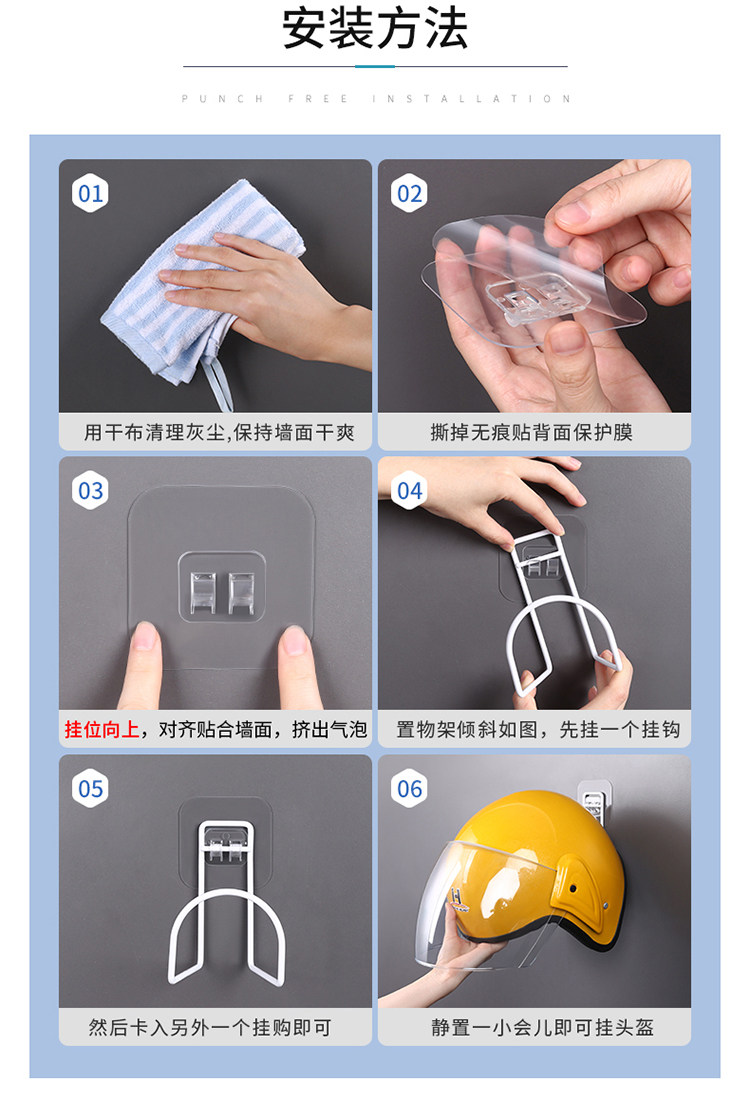 安装方法

PUNCH FREE INSTALLATION

01

用干布清理灰尘,保持墙面干爽

02

撕掉无痕贴背面保护膜

03

挂位向上，对齐贴合墙面，挤出气泡

04

置物架倾斜如图，先挂一个挂钩

05

然后卡入另外一个挂购即可

06

静置一小会儿即可挂头盔