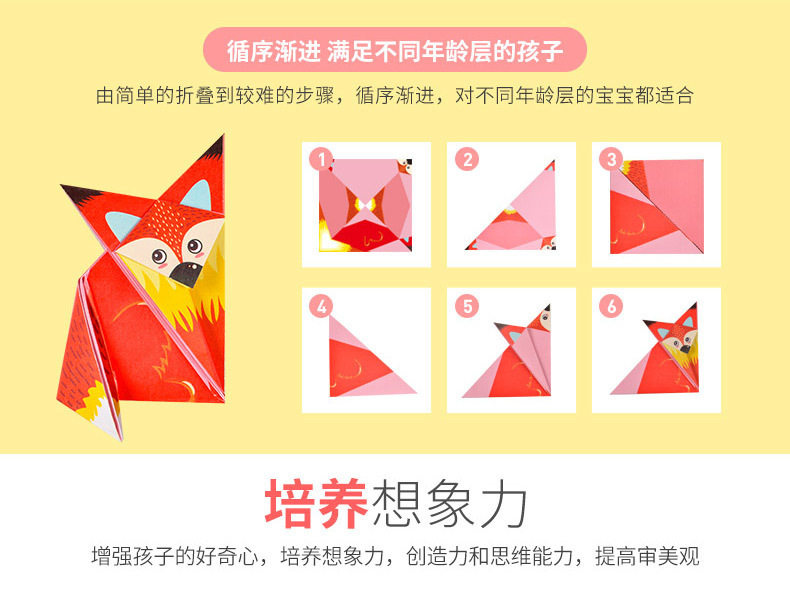 循序渐进 满足不同年龄层的孩子

由简单的折叠到较难的步骤，循序渐进，对不同年龄层的宝宝都适合

1

2

3

4

5

6

培养想象力

增强孩子的好奇心，培养想象力，创造力和思维能力，提高审美观