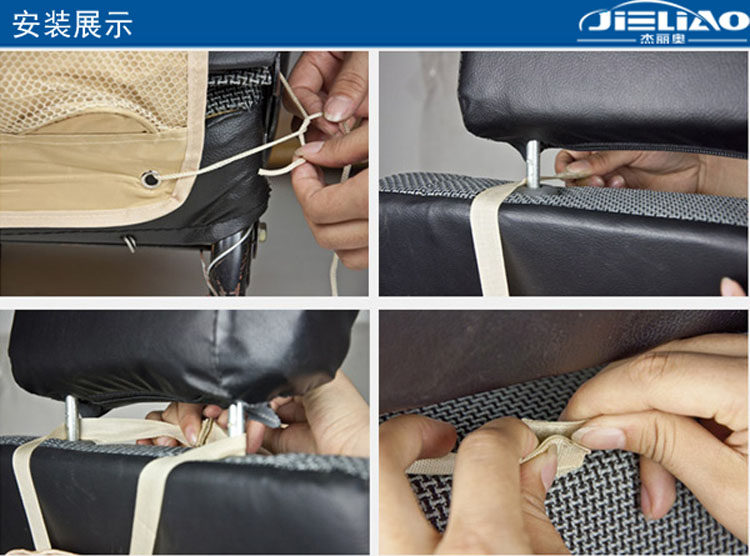 安装展示

JIELIAO
杰丽奥