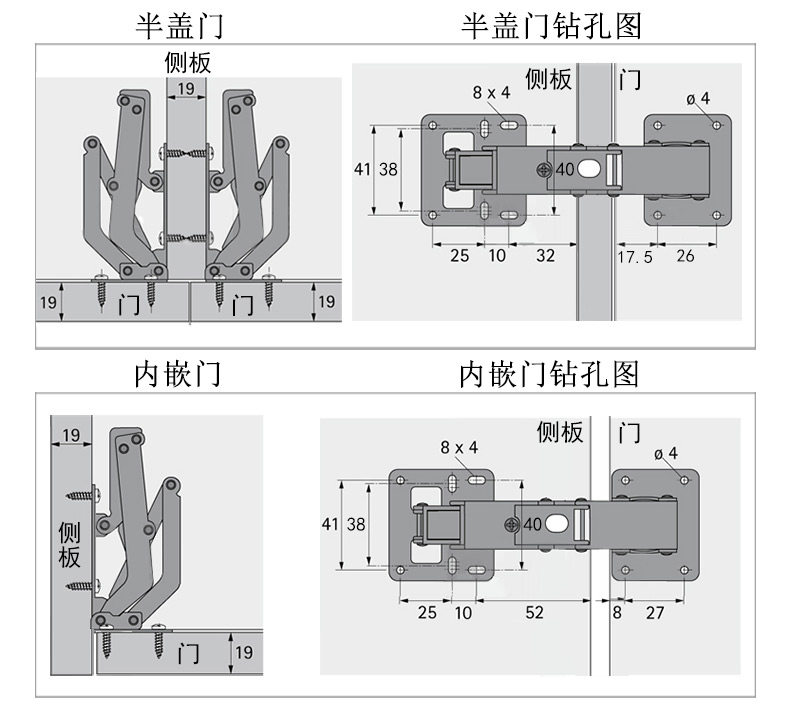 半盖门

侧板

19

19 门 门 19

半盖门钻孔图

侧板 门

8 x 4

ø 4

41 38

40

25 10 32 17.5 26

内嵌门

19

侧板

门 19

内嵌门钻孔图

侧板 门

8 x 4

ø 4

41 38

40

25 10 52 8 27