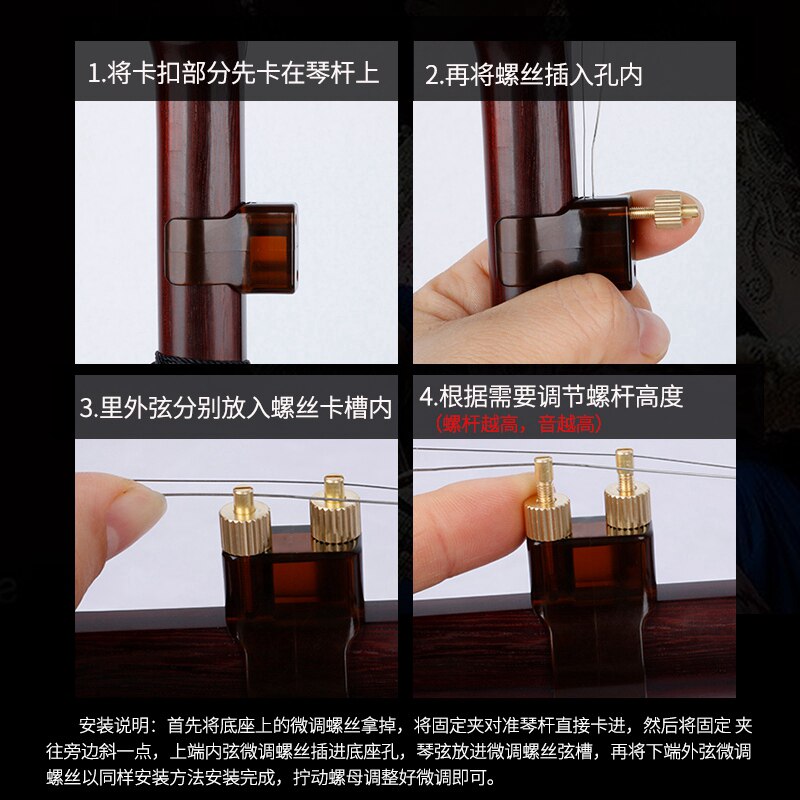 1.将卡扣部分先卡在琴杆上

2.再将螺丝插入孔内

3.里外弦分别放入螺丝卡槽内

4.根据需要调节螺杆高度
（螺杆越高，音越高）

安装说明：首先将底座上的微调螺丝拿掉，将固定夹对准琴杆直接卡进，然后将固定 夹往旁边斜一点，上端内弦微调螺丝插进底座孔，琴弦放进微调螺丝弦槽，再将下端外弦微调螺丝以同样安装方法安装完成，拧动螺母调整好微调即可。