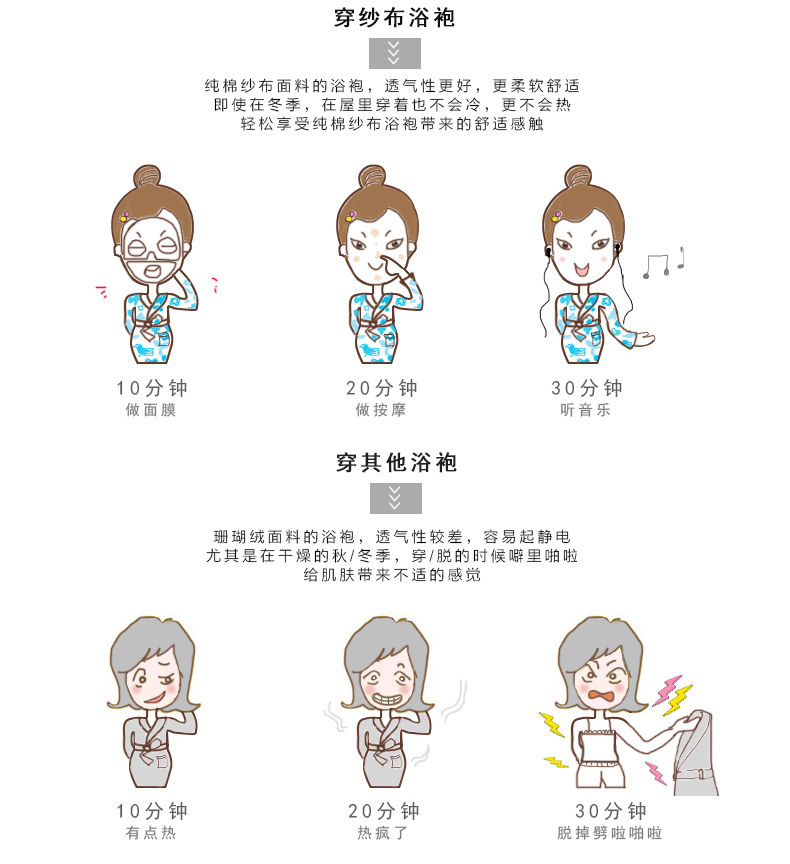 穿纱布浴袍

纯棉纱布面料的浴袍，透气性更好，更柔软舒适
即使在冬季，在屋里穿着也不会冷，更不会热
轻松享受纯棉纱布浴袍带来的舒适感触

10分钟
做面膜

20分钟
做按摩

30分钟
听音乐

穿其他浴袍

珊瑚绒面料的浴袍，透气性较差，容易起静电
尤其是在干燥的秋/冬季，穿/脱的时候噼里啪啦
给肌肤带来不适的感觉

10分钟
有点热

20分钟
热疯了

30分钟
脱掉劈啦啪啦