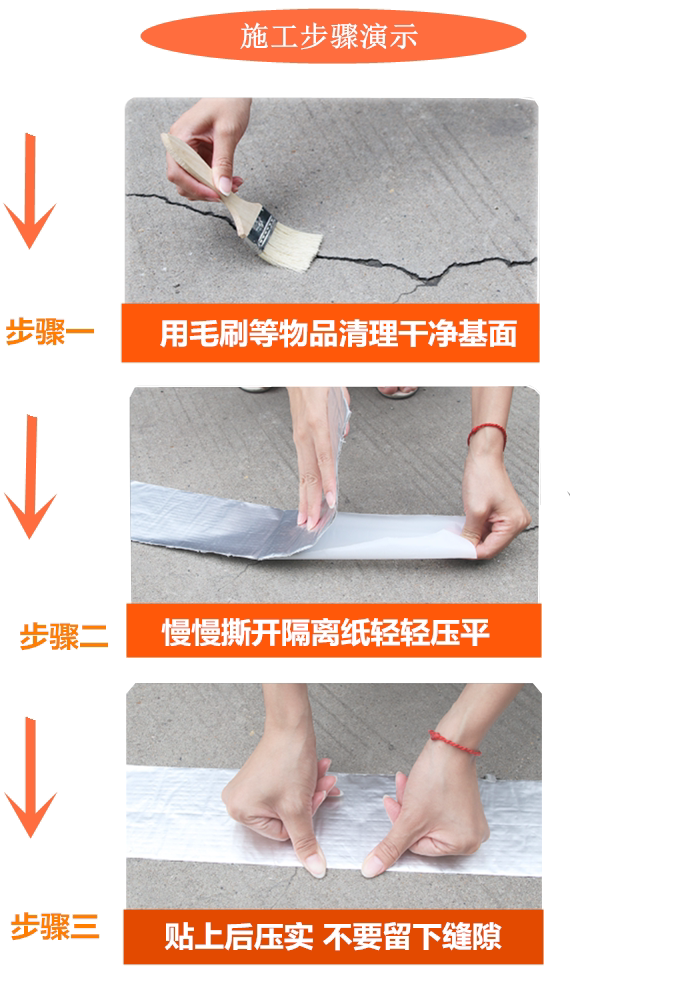 施工步骤演示

步骤一
用毛刷等物品清理干净基面

步骤二
慢慢撕开隔离纸轻轻压平

步骤三
贴上后压实 不要留下缝隙