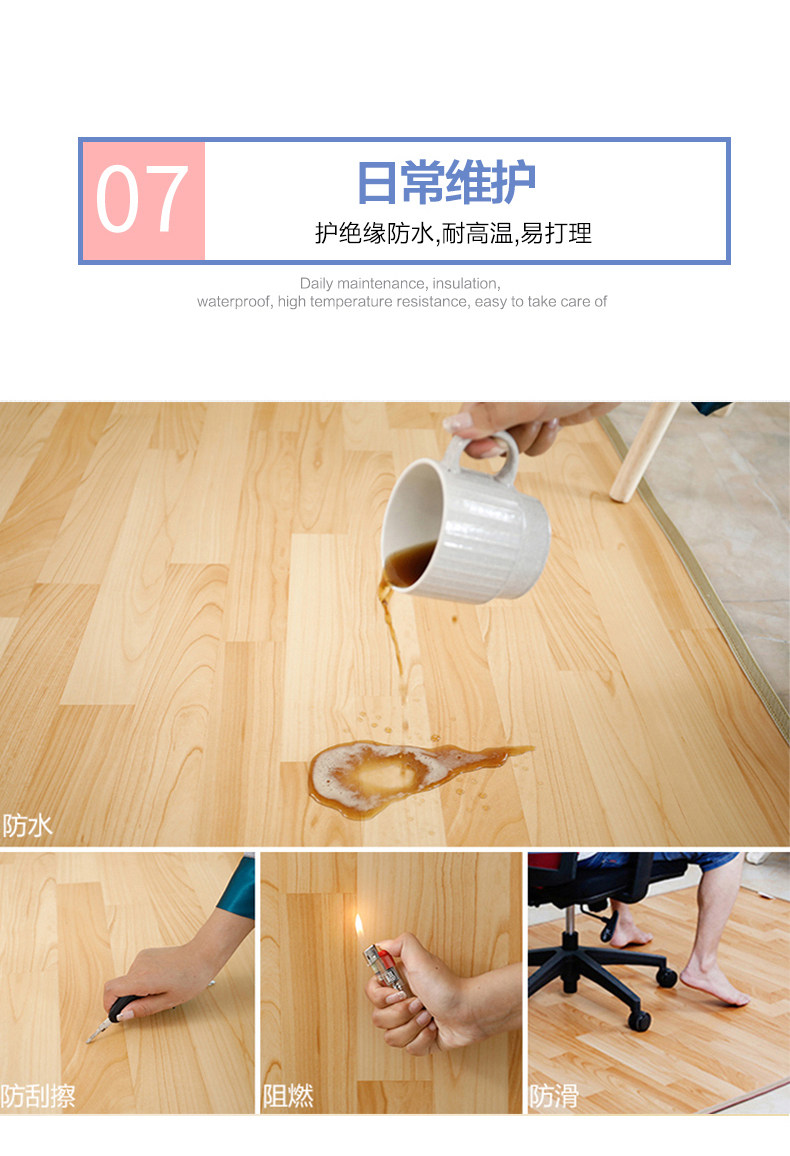 07

日常维护

护绝缘防水,耐高温,易打理

Daily maintenance, insulation, waterproof, high temperature resistance, easy to take care of

防水

防刮擦

阻燃

防滑