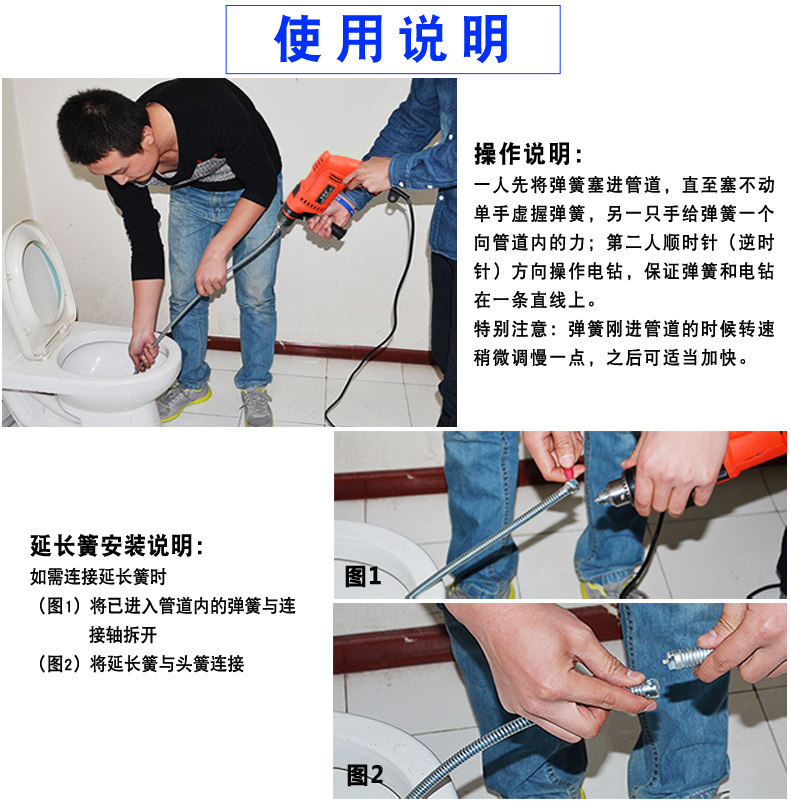 使用说明

操作说明:

一人先将弹簧塞进管道，直至塞不动单手虚握弹簧，另一只手给弹簧一个向管道内的力；第二人顺时针（逆时针）方向操作电钻，保证弹簧和电钻在一条直线上。

特别注意：弹簧刚进管道的时候转速稍微调慢一点，之后可适当加快。

延长簧安装说明:

如需连接延长簧时

（图1）将已进入管道内的弹簧与连接轴拆开

（图2）将延长簧与头簧连接

图1

图2