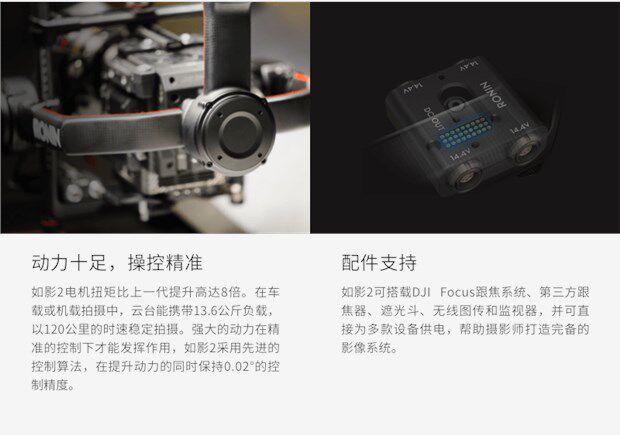 RONIN

14.4V

14.4V

RONIN

DC OUT

14.4V

14.4V

动力十足，操控精准

如影2电机扭矩比上一代提升高达8倍。在车载或机载拍摄中，云台能携带13.6公斤负载，以120公里的时速稳定拍摄。强大的动力在精准的控制下才能发挥作用，如影2采用先进的控制算法，在提升动力的同时保持0.02°的控制精度。

配件支持

如影2可搭载DJI Focus跟焦系统、第三方跟焦器、遮光斗、无线图传和监视器，并可直接为多款设备供电，帮助摄影师打造完备的影像系统。