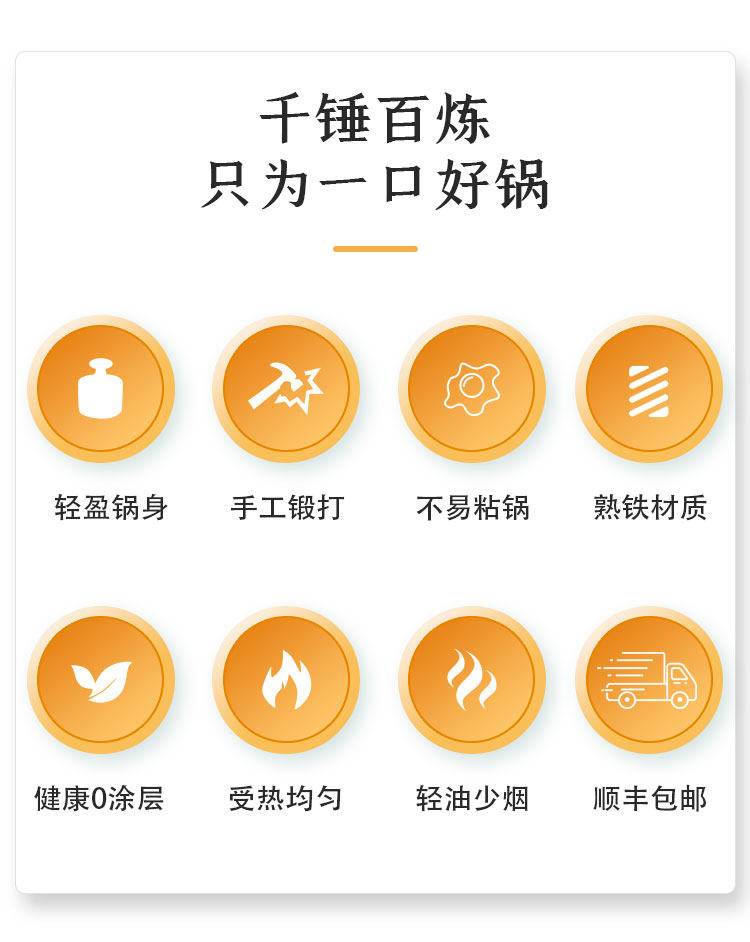 千锤百炼
只为一口好锅

轻盈锅身

手工锻打

不易粘锅

熟铁材质

健康0涂层

受热均匀

轻油少烟

顺丰包邮