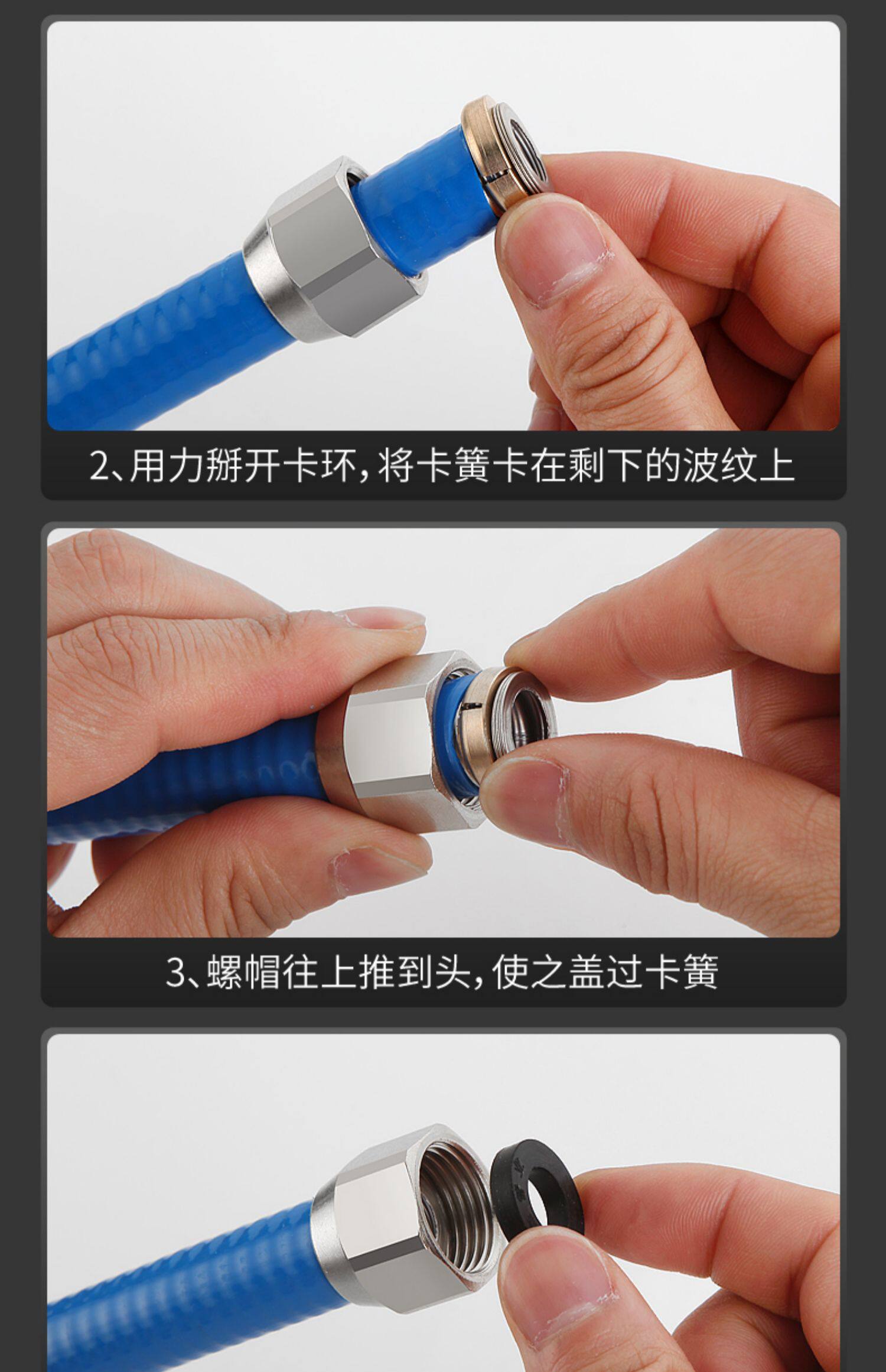 2、用力掰开卡环，将卡簧卡在剩下的波纹上

3、螺帽往上推到头，使之盖过卡簧