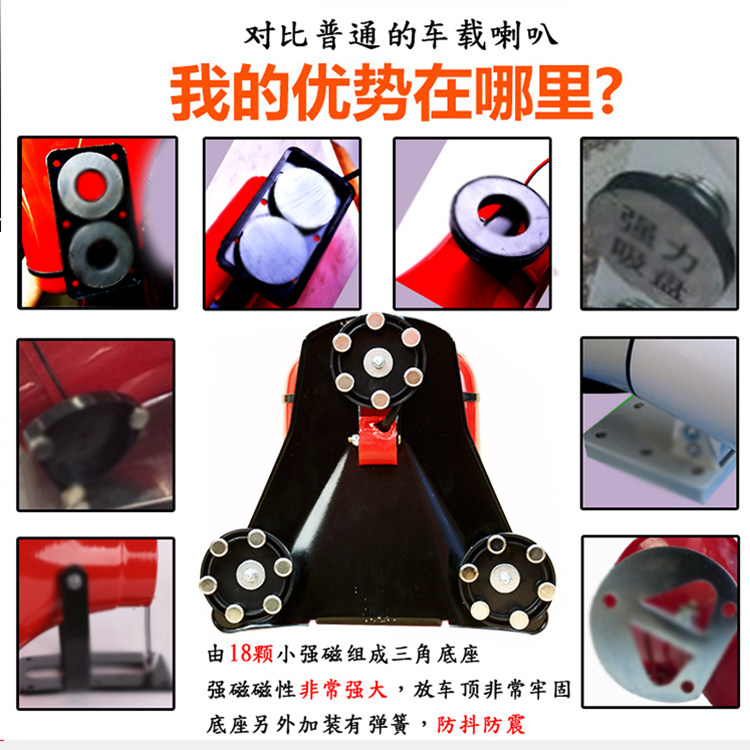 对比普通的车载喇叭

我的优势在哪里?

强力吸盘

由18颗小强磁组成三角底座

强磁磁性非常强大，放车顶非常牢固

底座另外加装有弹簧，防抖防震