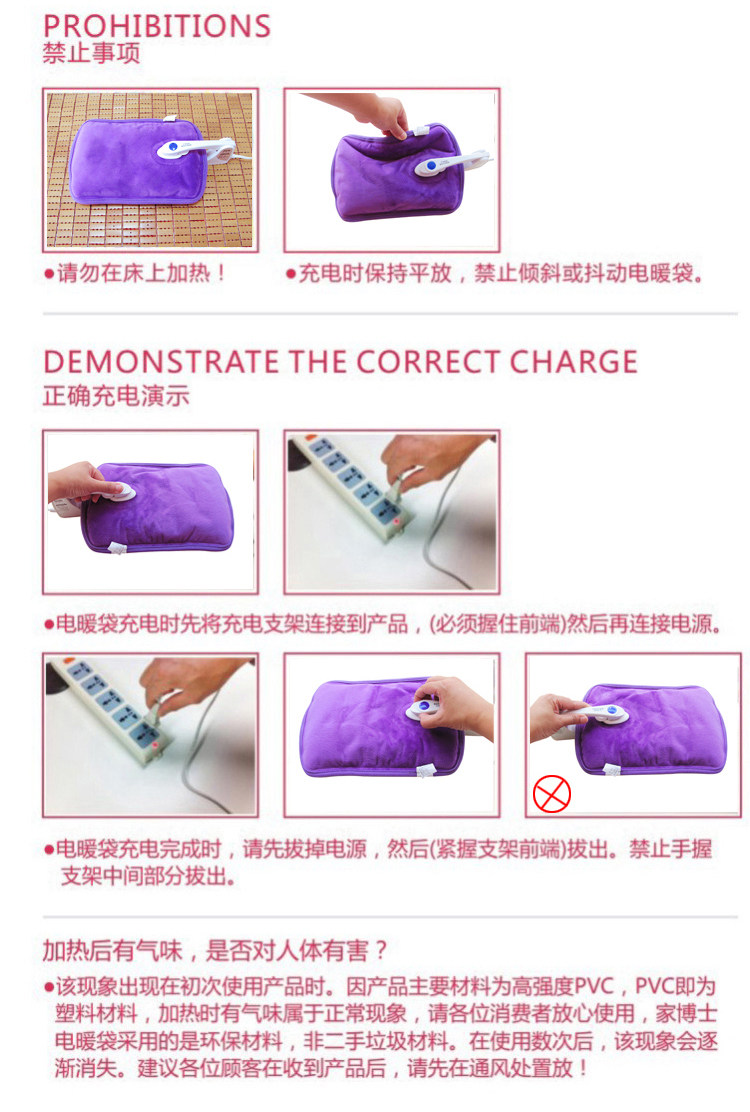 PROHIBITIONS
禁止事项

●请勿在床上加热！

●充电时保持平放，禁止倾斜或抖动电暖袋。

DEMONSTRATE THE CORRECT CHARGE
正确充电演示

●电暖袋充电时先将充电支架连接到产品，(必须握住前端)然后再连接电源。

●电暖袋充电完成时，请先拔掉电源，然后(紧握支架前端)拔出。禁止手握支架中间部分拔出。

加热后有气味，是否对人体有害？

●该现象出现在初次使用产品时。因产品主要材料为高强度PVC，PVC即为塑料材料，加热时有气味属于正常现象，请各位消费者放心使用，家博士电暖袋采用的是环保材料，非二手垃圾材料。在使用数次后，该现象会逐渐消失。建议各位顾客在收到产品后，请先在通风处置放！