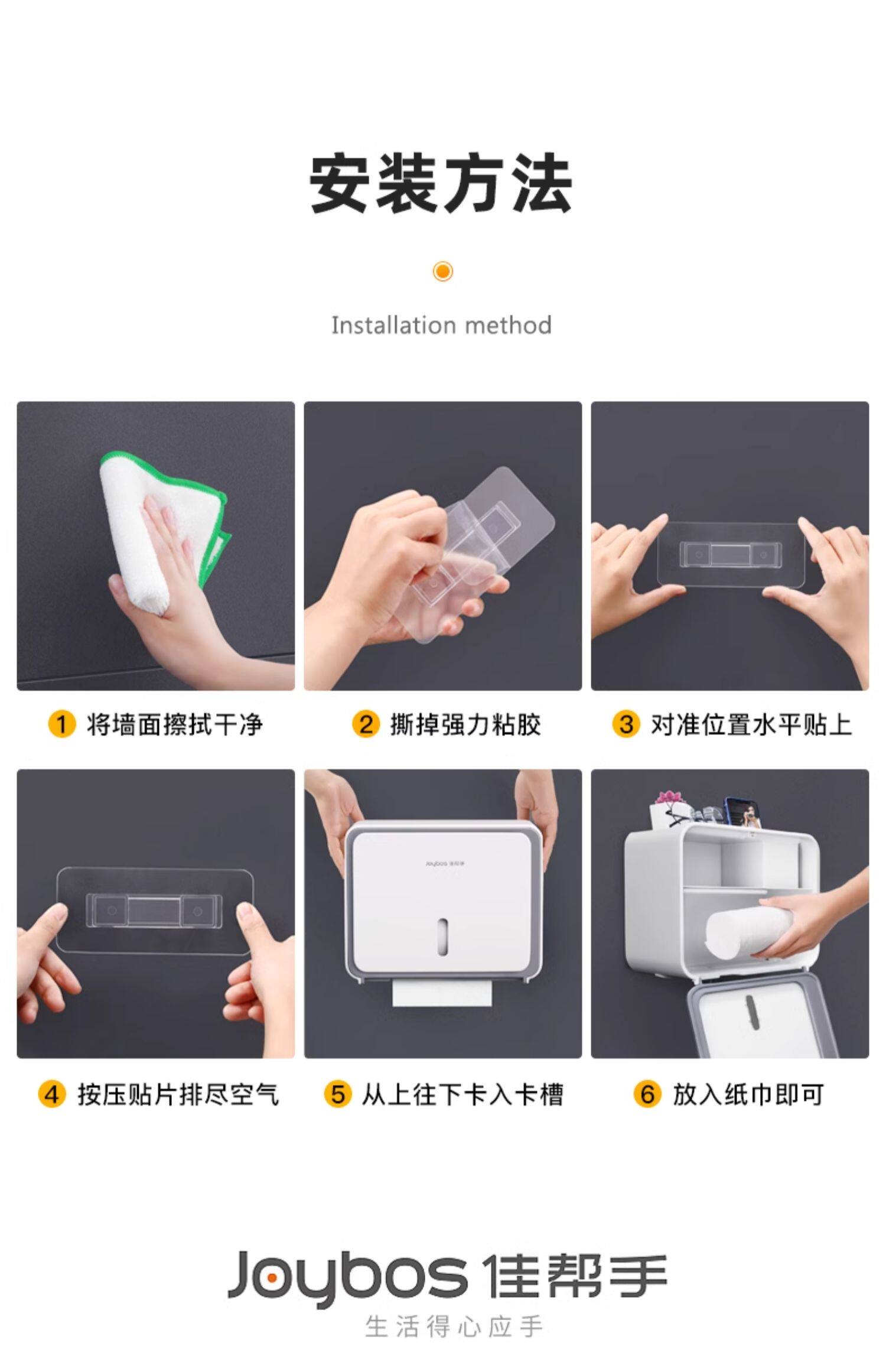 安装方法

Installation method

1 将墙面擦拭干净

2 撕掉强力粘胶

3 对准位置水平贴上

Joybos 佳帮手

4 按压贴片排尽空气

5 从上往下卡入卡槽

6 放入纸巾即可

Joybos 佳帮手
生活得心应手