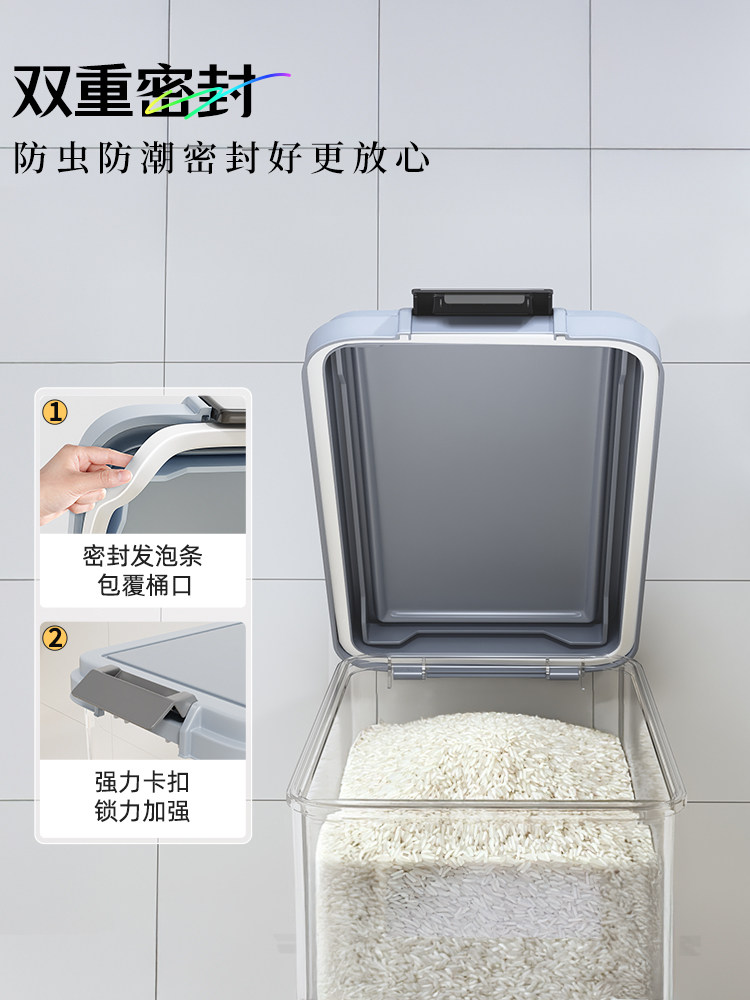 双重密封
防虫防潮密封好更放心

1
密封发泡条
包覆桶口

2
强力卡扣
锁力加强