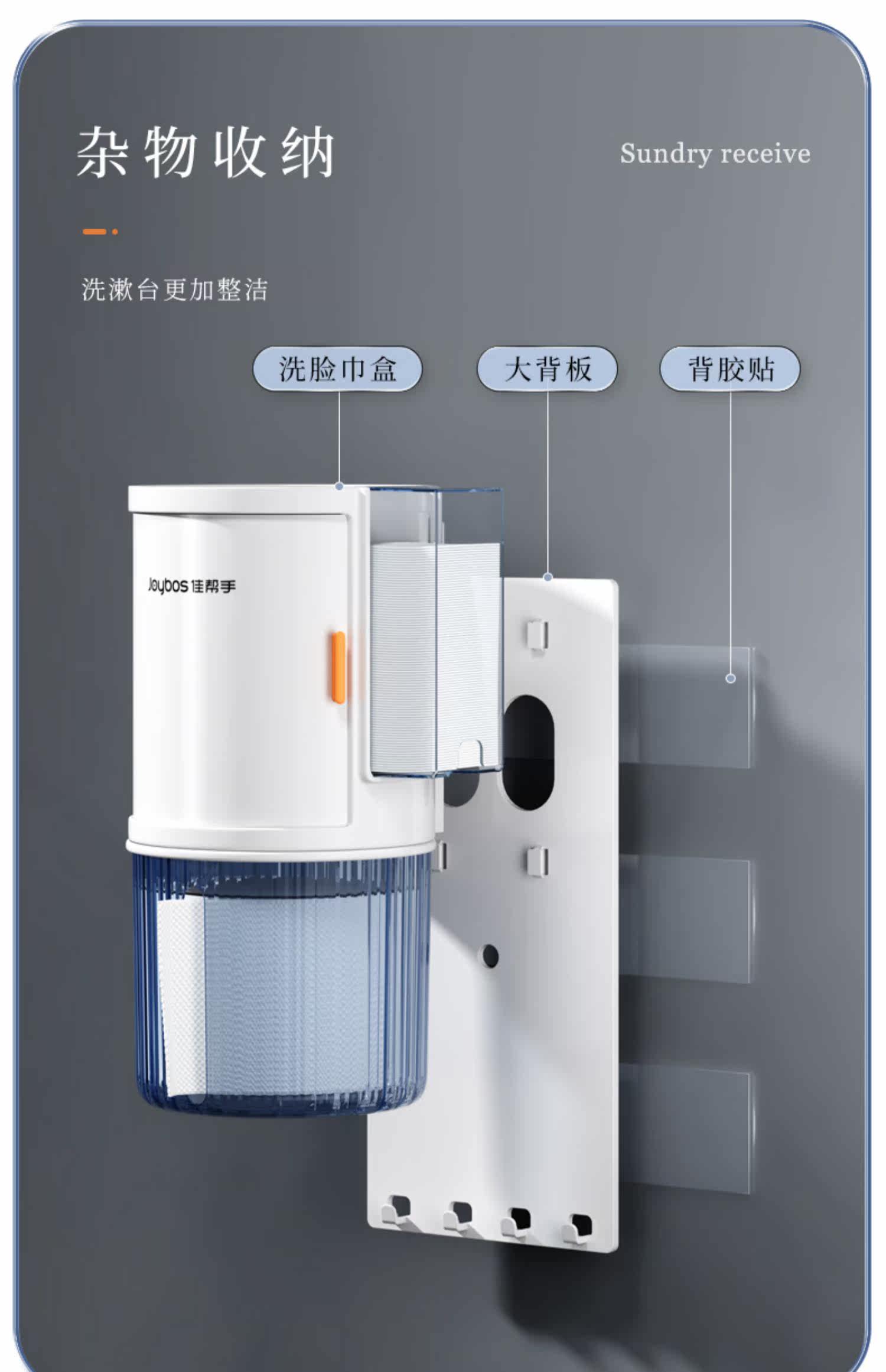 杂物收纳

Sundry receive

洗漱台更加整洁

洗脸巾盒

大背板

背胶贴

Joybos 佳帮手