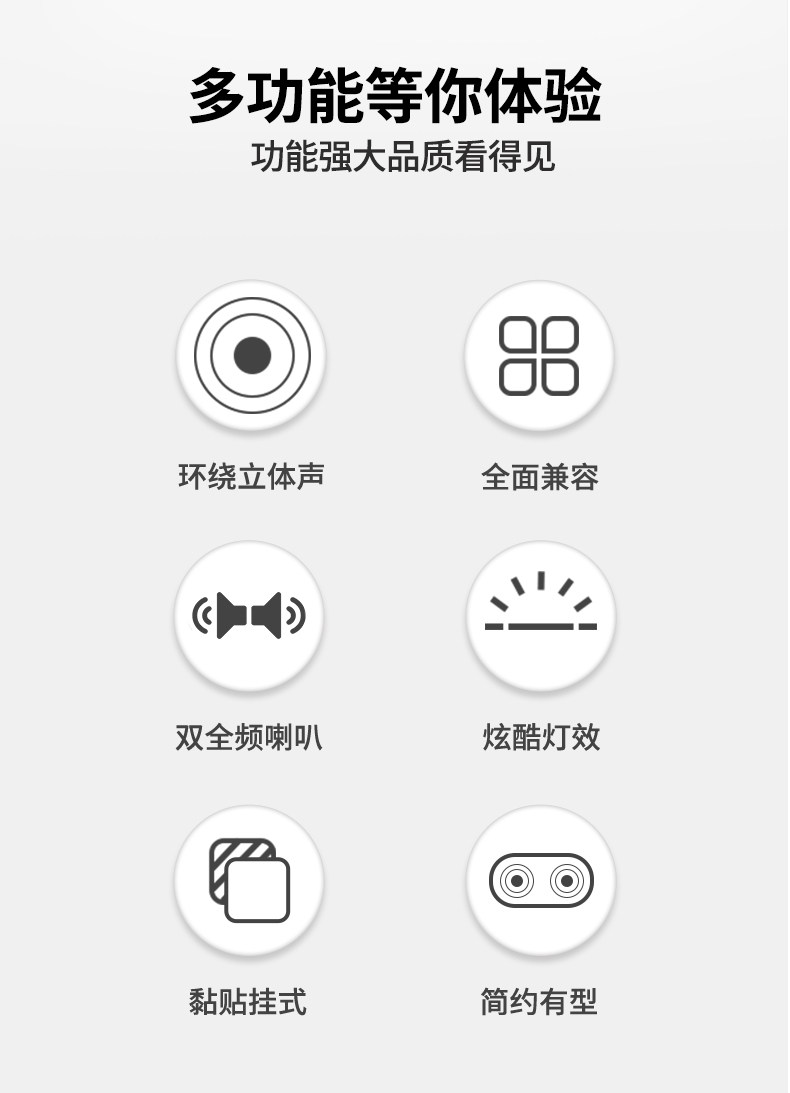 多功能等你体验
功能强大品质看得见

环绕立体声

全面兼容

双全频喇叭

炫酷灯效

黏贴挂式

简约有型