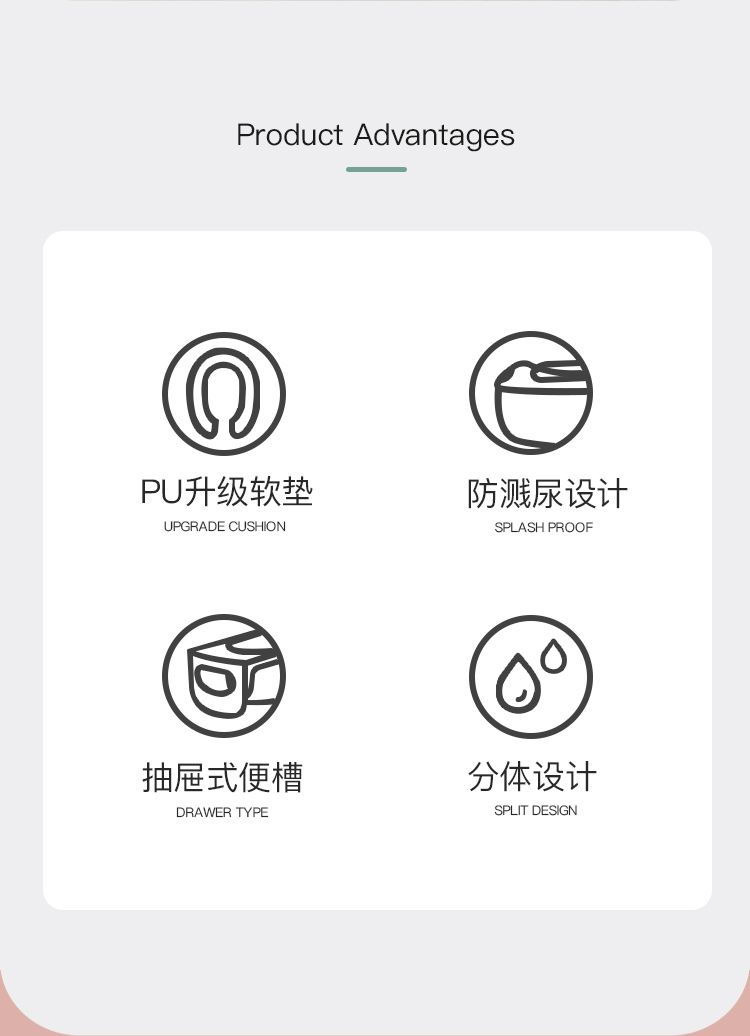 Product Advantages

PU升级软垫
UPGRADE CUSHION

防溅尿设计
SPLASH PROOF

抽屉式便槽
DRAWER TYPE

分体设计
SPLIT DESIGN