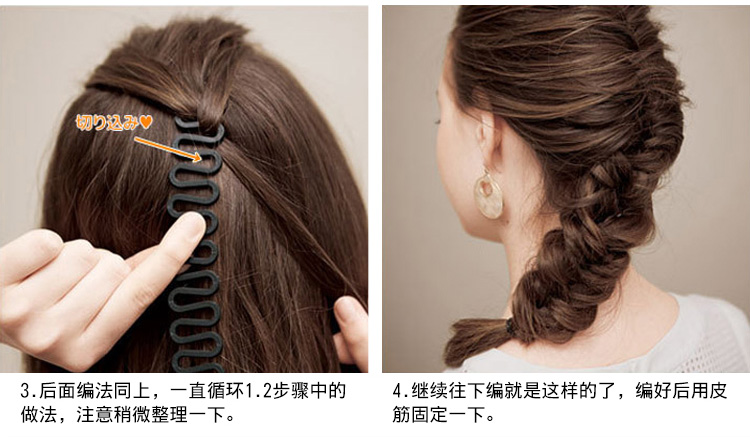 切り込み♥

3.后面编法同上，一直循环1.2步骤中的做法，注意稍微整理一下。

4.继续往下编就是这样的了，编好后用皮筋固定一下。