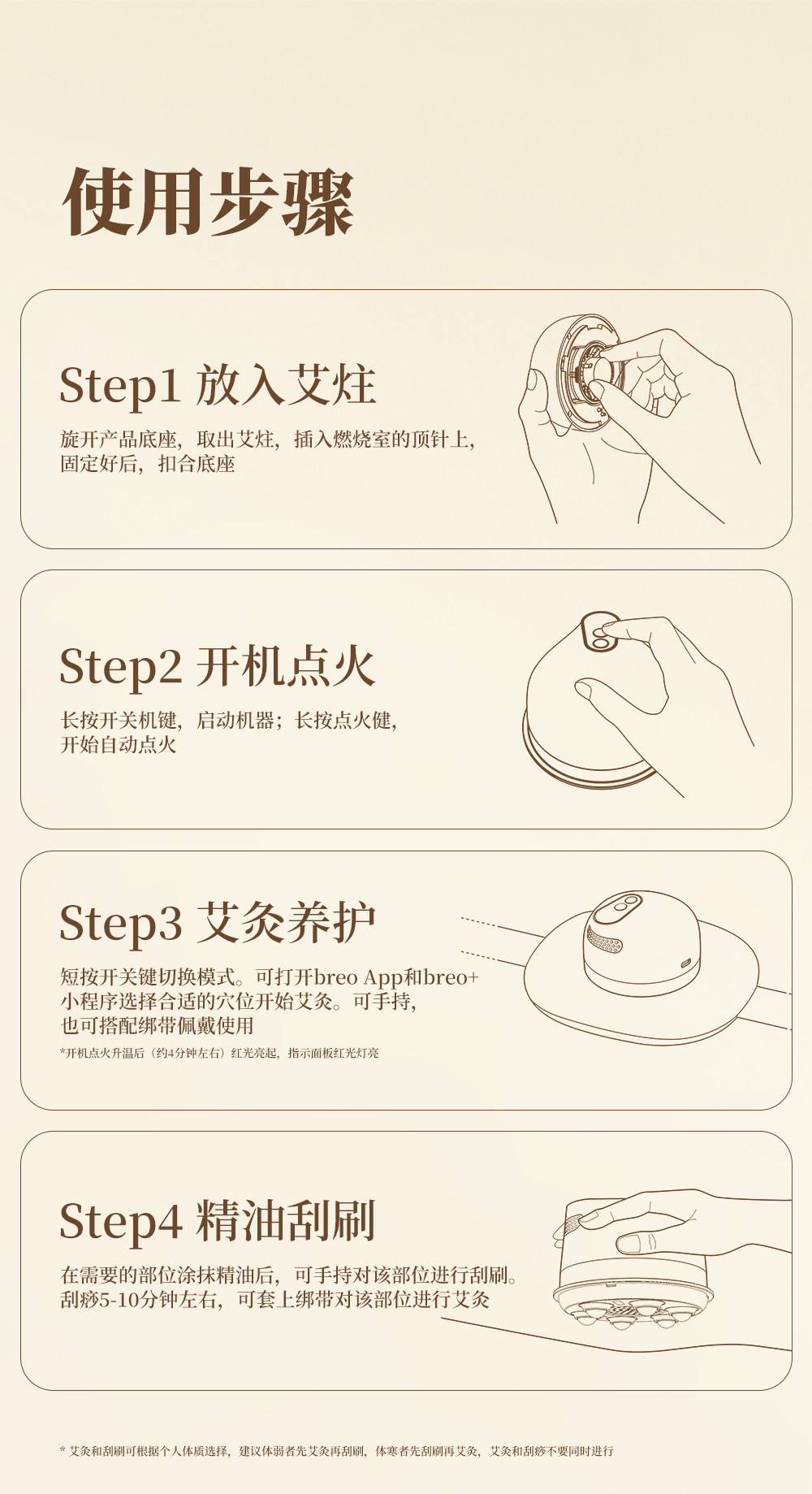 使用步骤

Step1 放入艾炷

旋开产品底座，取出艾炷，插入燃烧室的顶针上，固定好后，扣合底座

Step2 开机点火

长按开关机键，启动机器；长按点火健，开始自动点火

Step3 艾灸养护

短按开关键切换模式。可打开breo App和breo+小程序选择合适的穴位开始艾灸。可手持，也可搭配绑带佩戴使用

*开机点火升温后（约4分钟左右）红光亮起，指示面板红光灯亮

Step4 精油刮刷

在需要的部位涂抹精油后，可手持对该部位进行刮刷。刮痧5-10分钟左右，可套上绑带对该部位进行艾灸

* 艾灸和刮刷可根据个人体质选择，建议体弱者先艾灸再刮刷，体寒者先刮刷再艾灸，艾灸和刮痧不要同时进行