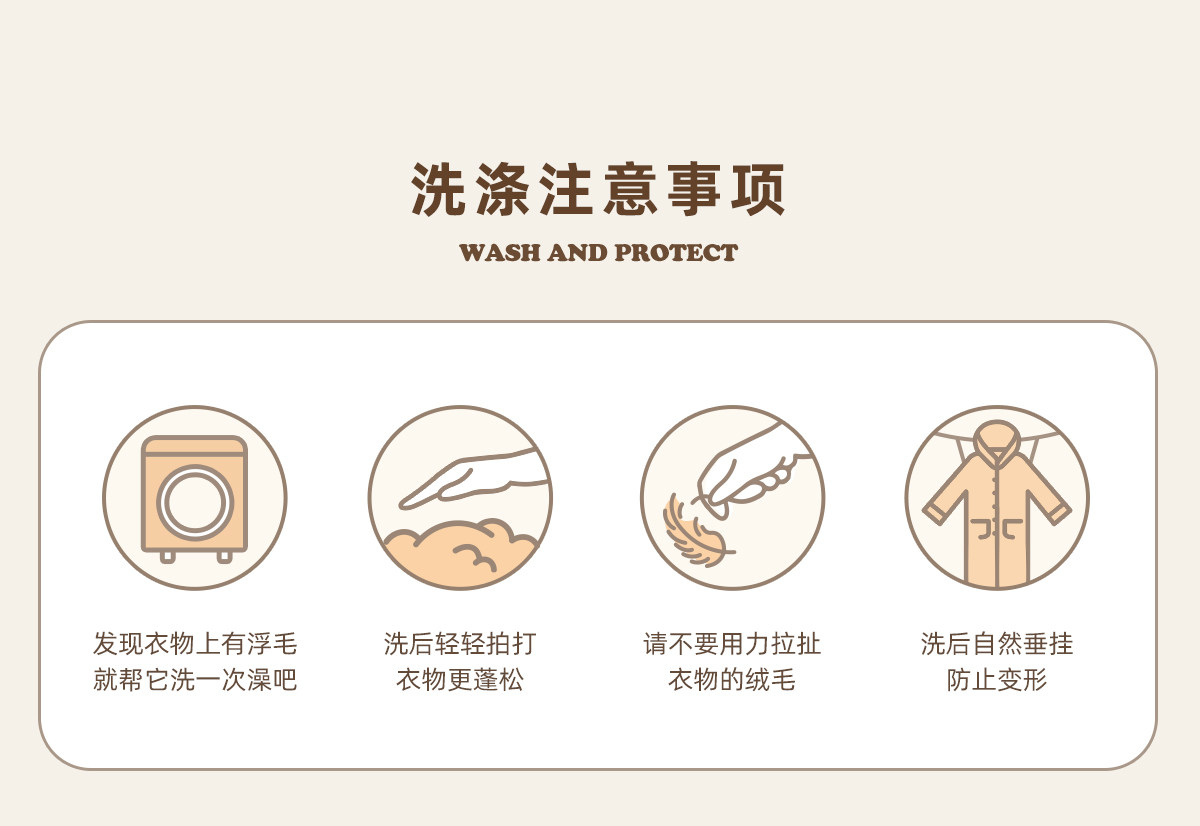 洗涤注意事项

WASH AND PROTECT

发现衣物上有浮毛
就帮它洗一次澡吧

洗后轻轻拍打
衣物更蓬松

请不要用力拉扯
衣物的绒毛

洗后自然垂挂
防止变形