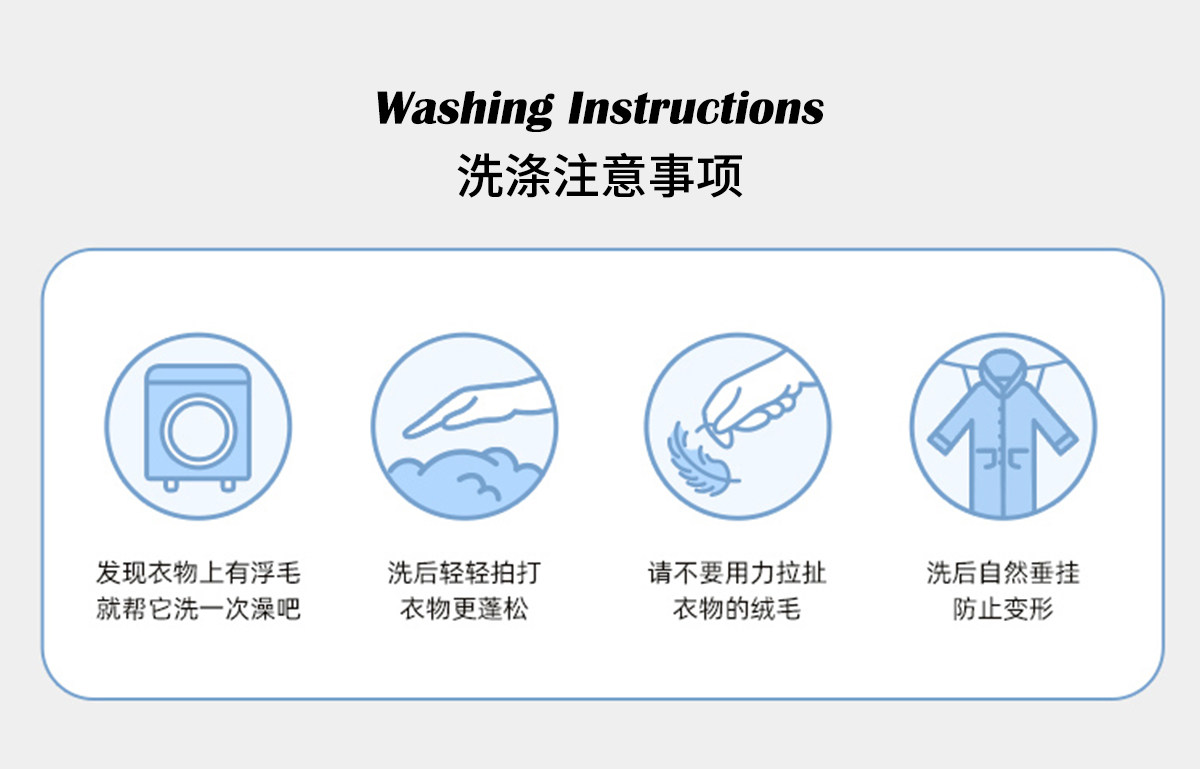 Washing Instructions
洗涤注意事项

发现衣物上有浮毛
就帮它洗一次澡吧

洗后轻轻拍打
衣物更蓬松

请不要用力拉扯
衣物的绒毛

洗后自然垂挂
防止变形