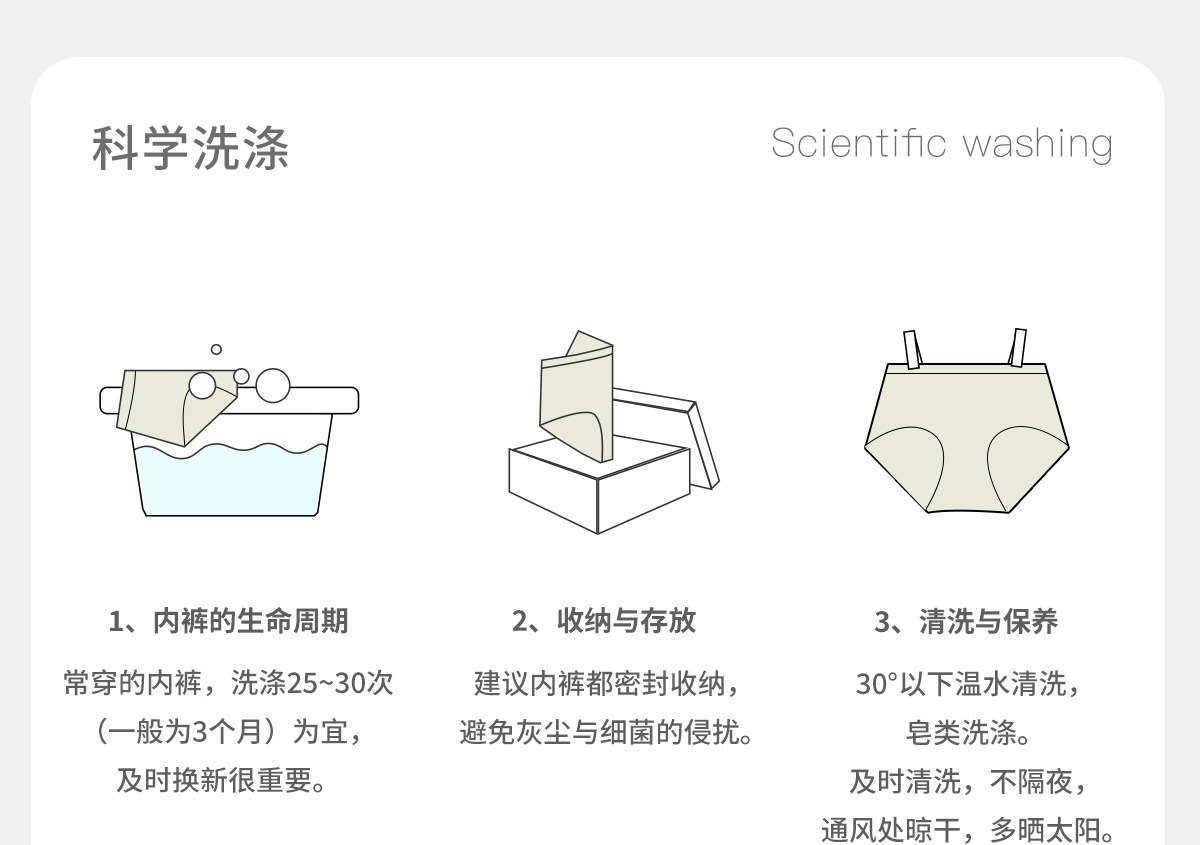 科学洗涤

Scientific washing

1、内裤的生命周期

常穿的内裤，洗涤25~30次（一般为3个月）为宜，及时换新很重要。

2、收纳与存放

建议内裤都密封收纳，避免灰尘与细菌的侵扰。

3、清洗与保养

30°以下温水清洗，皂类洗涤。及时清洗，不隔夜，通风处晾干，多晒太阳。