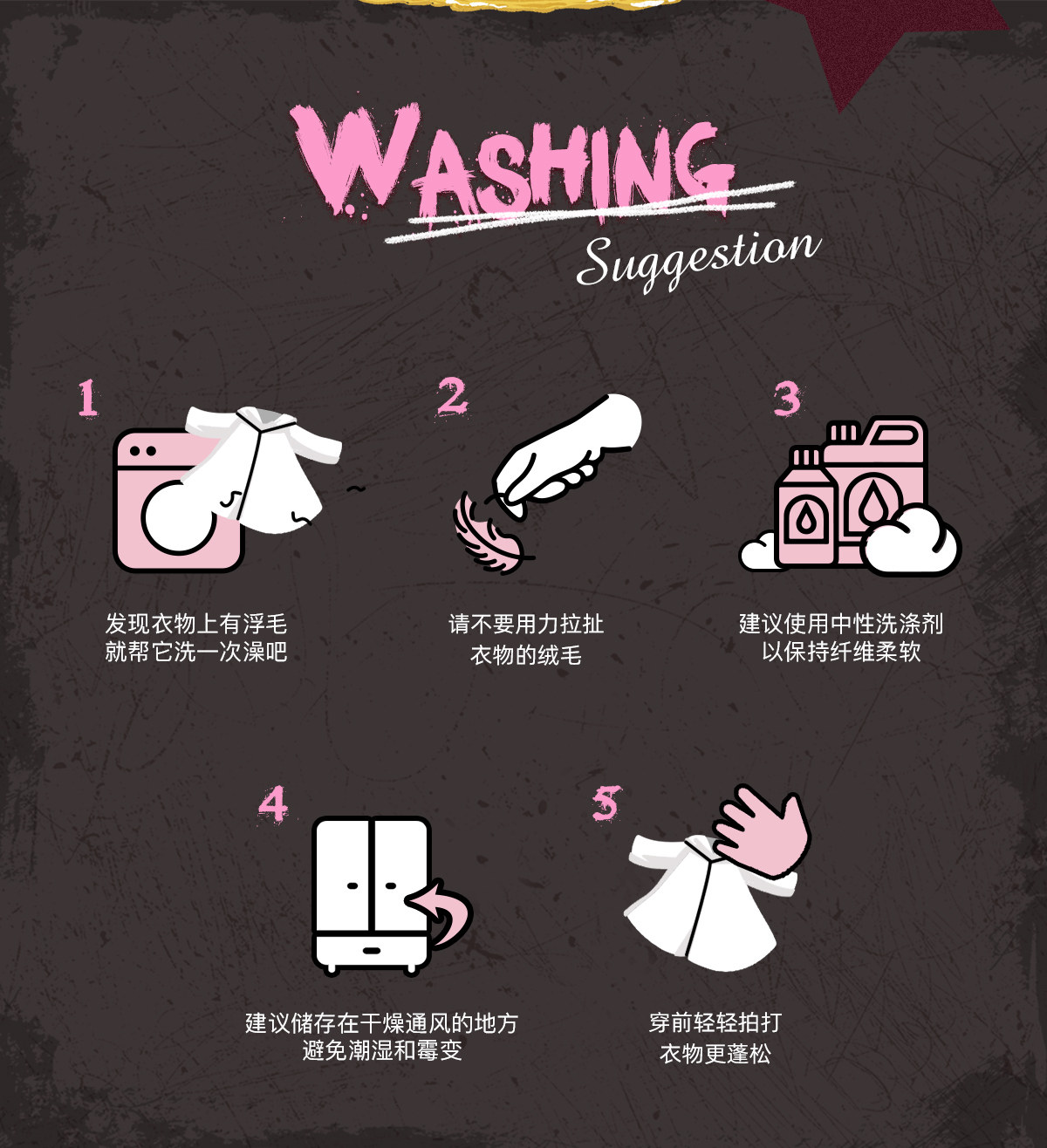 WASHING
Suggestion

1
发现衣物上有浮毛
就帮它洗一次澡吧

2
请不要用力拉扯
衣物的绒毛

3
建议使用中性洗涤剂
以保持纤维柔软

4
建议储存在干燥通风的地方
避免潮湿和霉变

5
穿前轻轻拍打
衣物更蓬松