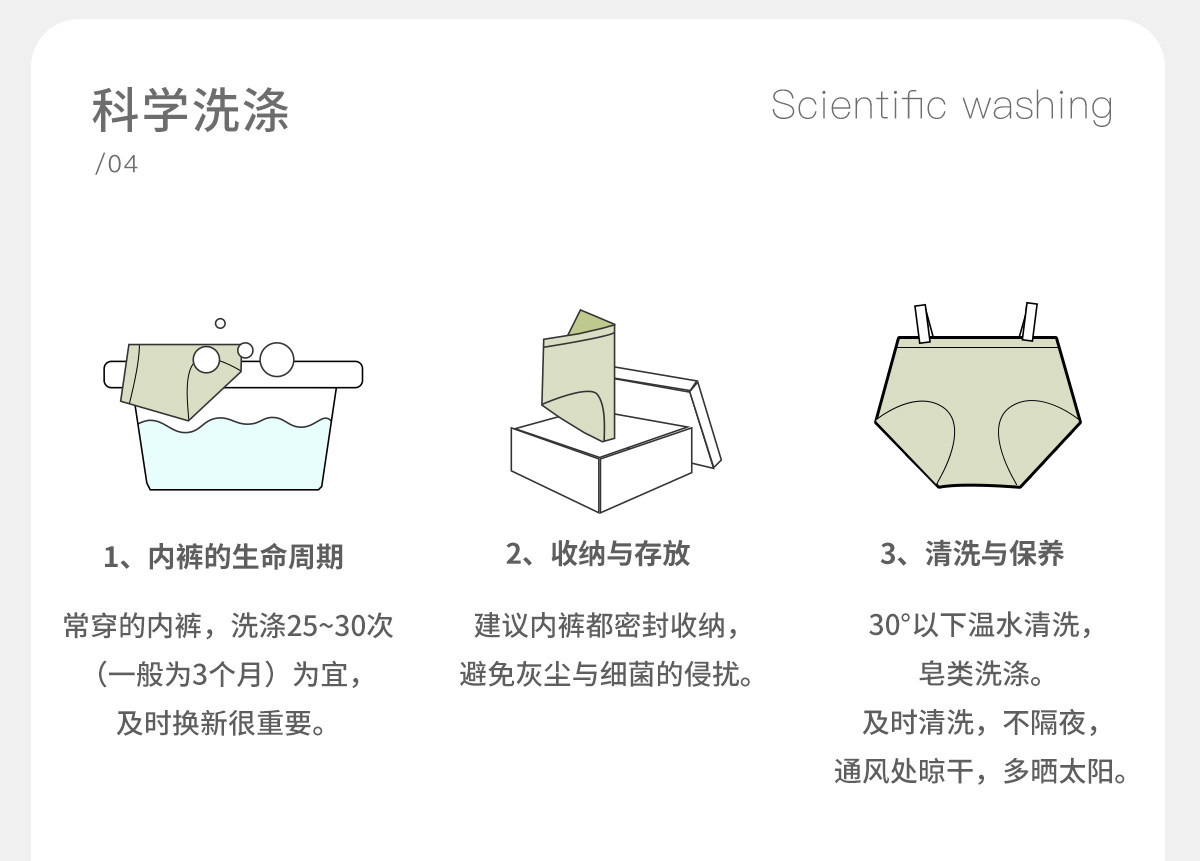 科学洗涤
/04

Scientific washing

1、内裤的生命周期

常穿的内裤，洗涤25~30次（一般为3个月）为宜，及时换新很重要。

2、收纳与存放

建议内裤都密封收纳，避免灰尘与细菌的侵扰。

3、清洗与保养

30°以下温水清洗，皂类洗涤。及时清洗，不隔夜，通风处晾干，多晒太阳。