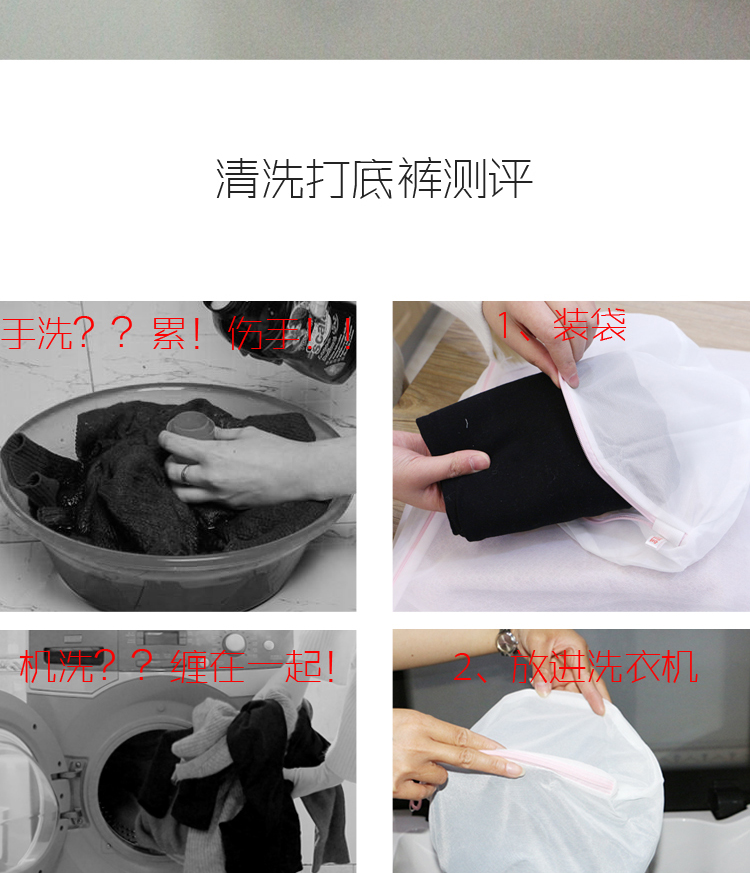 清洗打底裤测评

手洗？？累！伤手！！

1、装袋

机洗？？缠在一起！

2、放进洗衣机