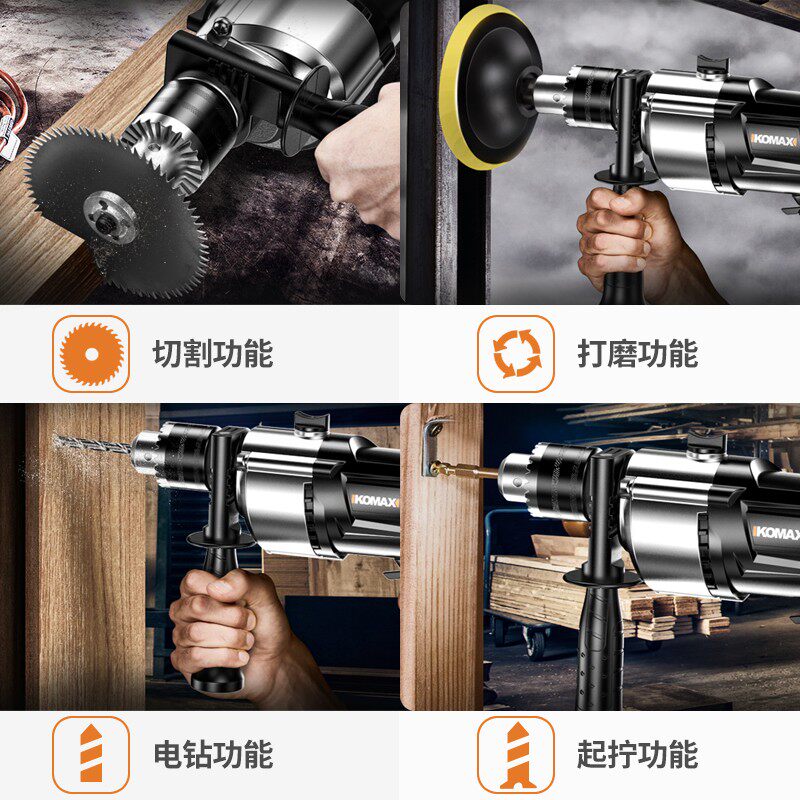 KOMAX

切割功能

打磨功能

KOMAX

KOMAX

电钻功能

起拧功能