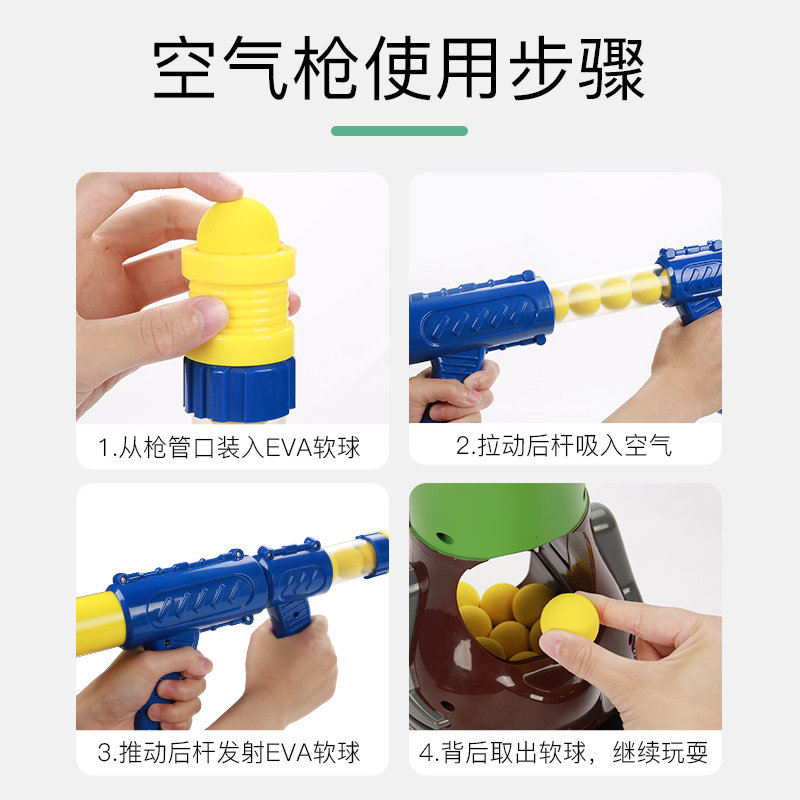 空气枪使用步骤

1.从枪管口装入EVA软球

2.拉动后杆吸入空气

3.推动后杆发射EVA软球

4.背后取出软球，继续玩耍