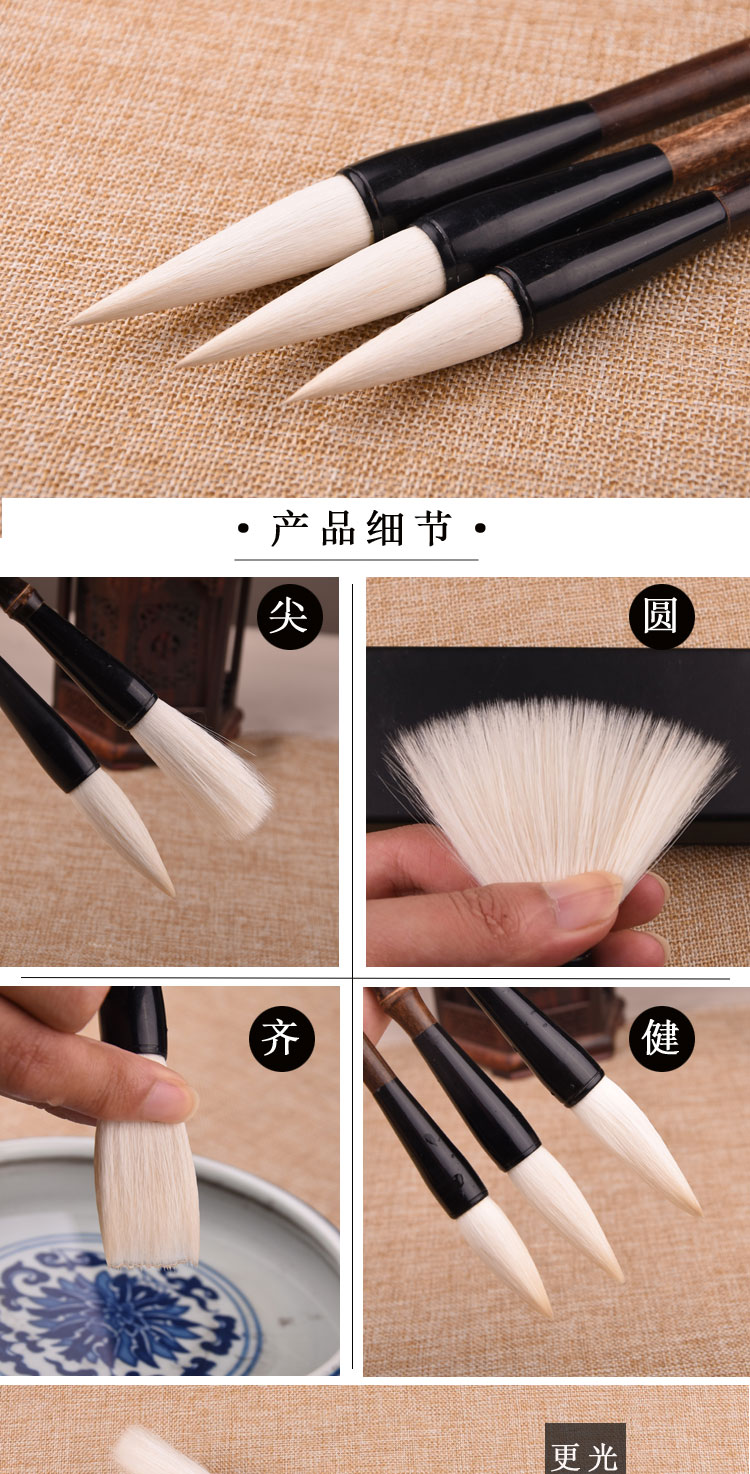 • 产品细节 •

尖

圆

齐

健

更光