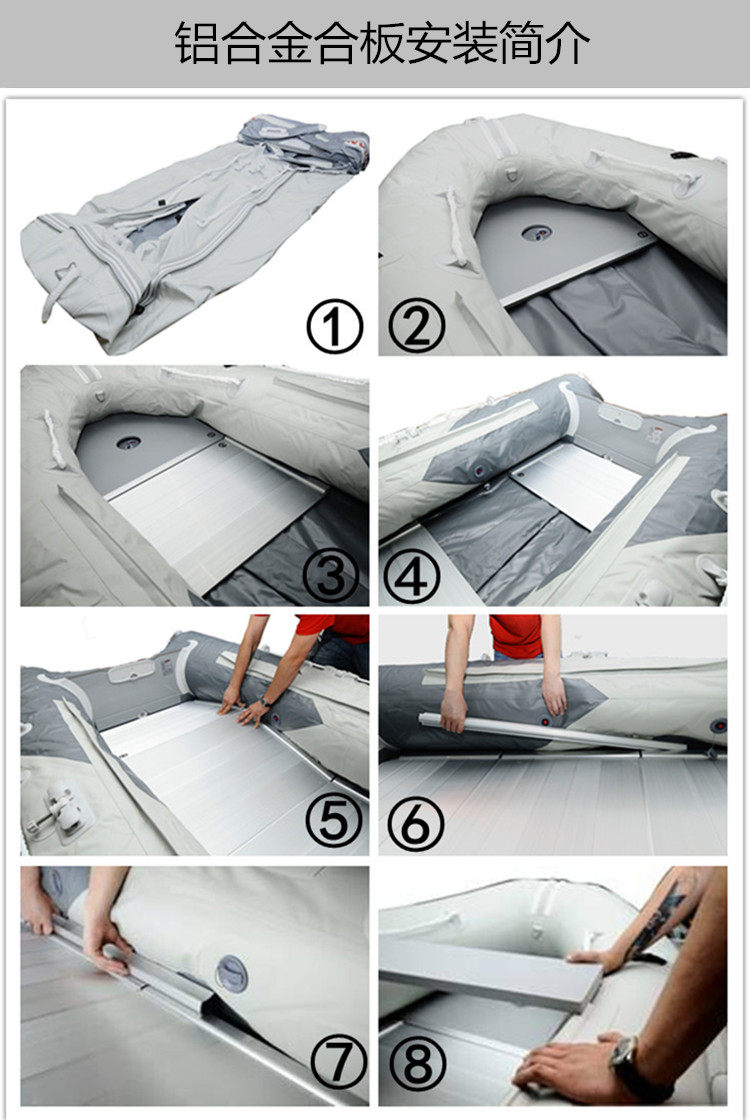 铝合金合板安装简介

①

②

③

④

⑤

⑥

⑦

⑧