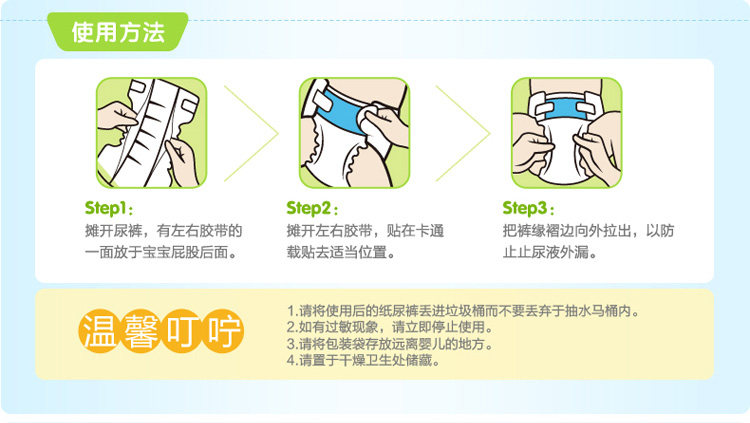 使用方法

Step1：
摊开尿裤，有左右胶带的一面放于宝宝屁股后面。

Step2：
摊开左右胶带，贴在卡通载贴去适当位置。

Step3：
把裤缘褶边向外拉出，以防止止尿液外漏。

温馨叮咛

1.请将使用后的纸尿裤丢进垃圾桶而不要丢弃于抽水马桶内。
2.如有过敏现象，请立即停止使用。
3.请将包装袋存放远离婴儿的地方。
4.请置于干燥卫生处储藏。